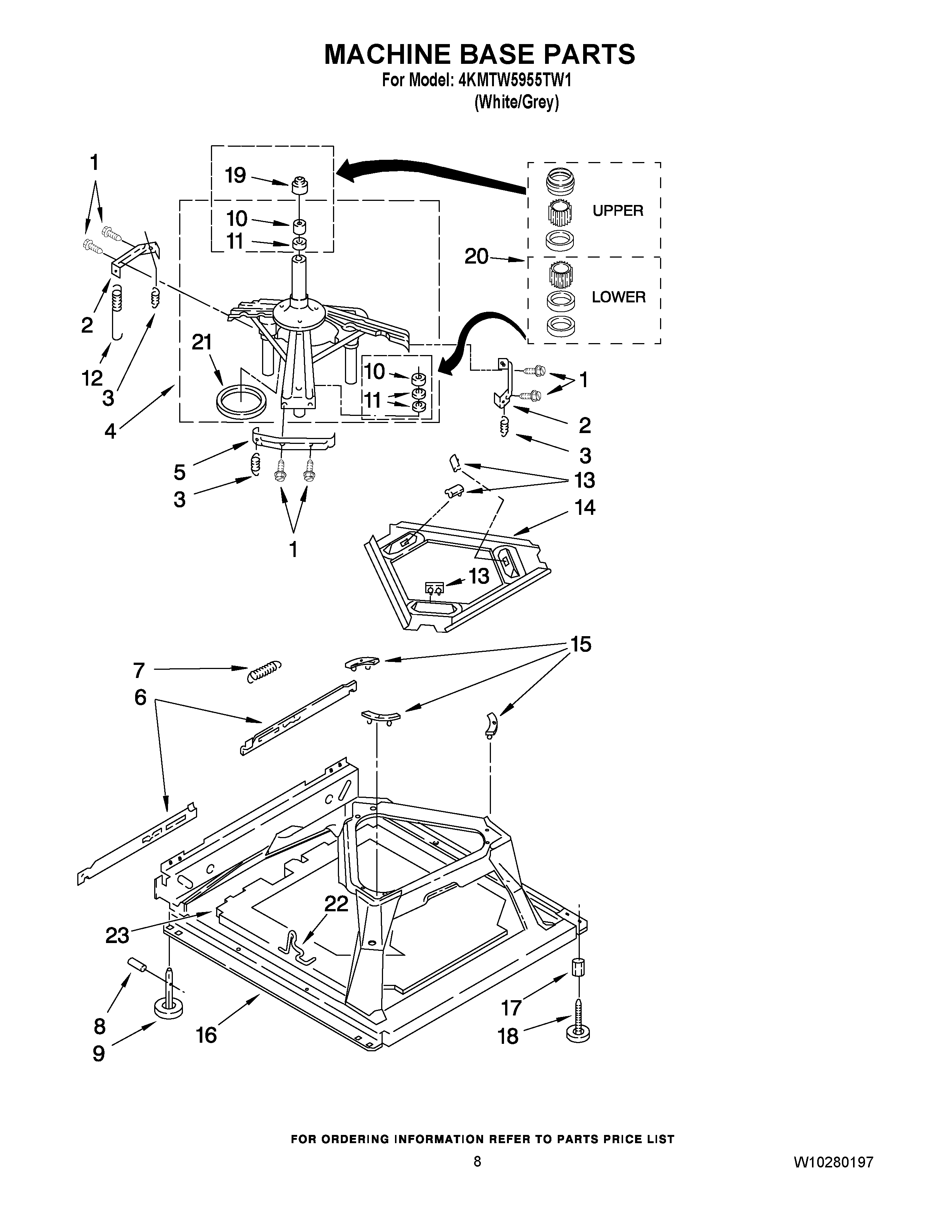 MACHINE BASE PARTS
For Model: 4KMTW5955TW1
(White/Grey)

1
19
10
11
UPPER
20
LOWER
2
12
3
21
4
10
11
1
2
3
5
3
1
13
14
13
15
7
6
22
23
8
9
16
17
18

FOR ORDERING INFORMATION REFER TO PARTS PRICE LIST

8

W10280197