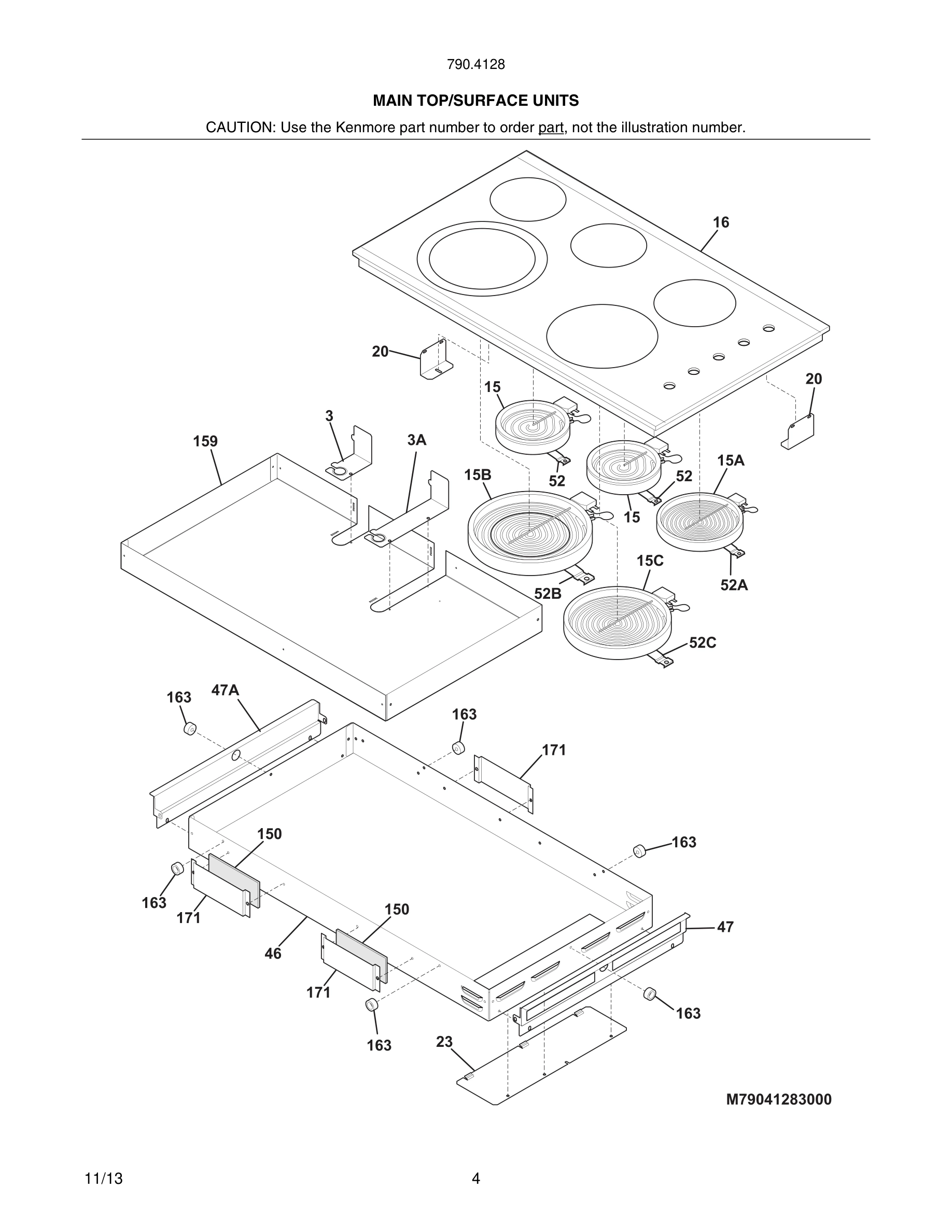 790.4128

MAIN TOP/SURFACE UNITS

CAUTION: Use the Kenmore part number to order part, not the illustration number.

16
20
20
15
3
159
3A
15B
52
52
15A
15
15C
52B
52A
52C
163
47A
163
171
150
163
163
171
150
47
46
171
163
163
23

M79041283000

11/13

4