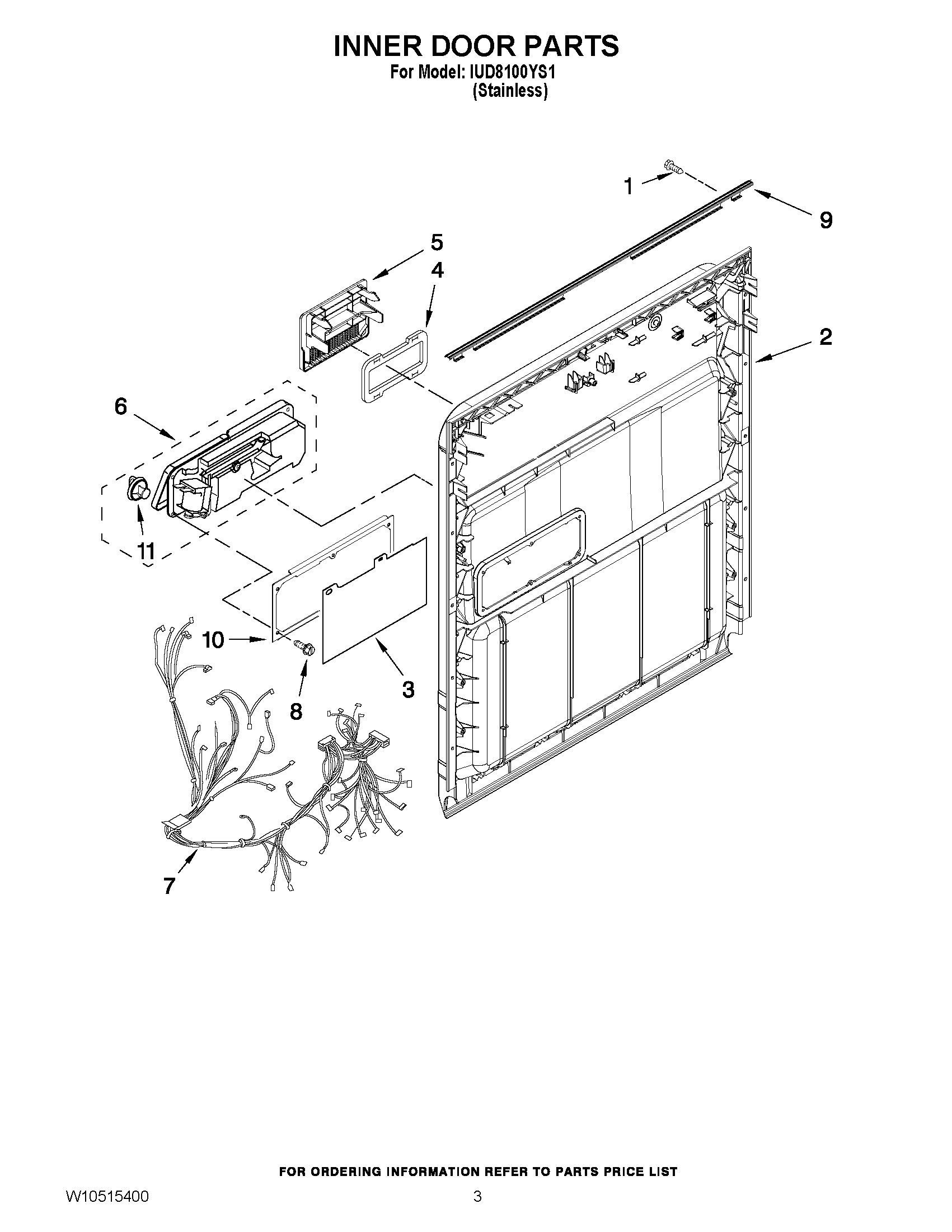 INNER DOOR PARTS
For Model: IUD8100YS1
(Stainless)

1
9
5
4
2
6
11
10
8
3
7

FOR ORDERING INFORMATION REFER TO PARTS PRICE LIST

W10515400

3