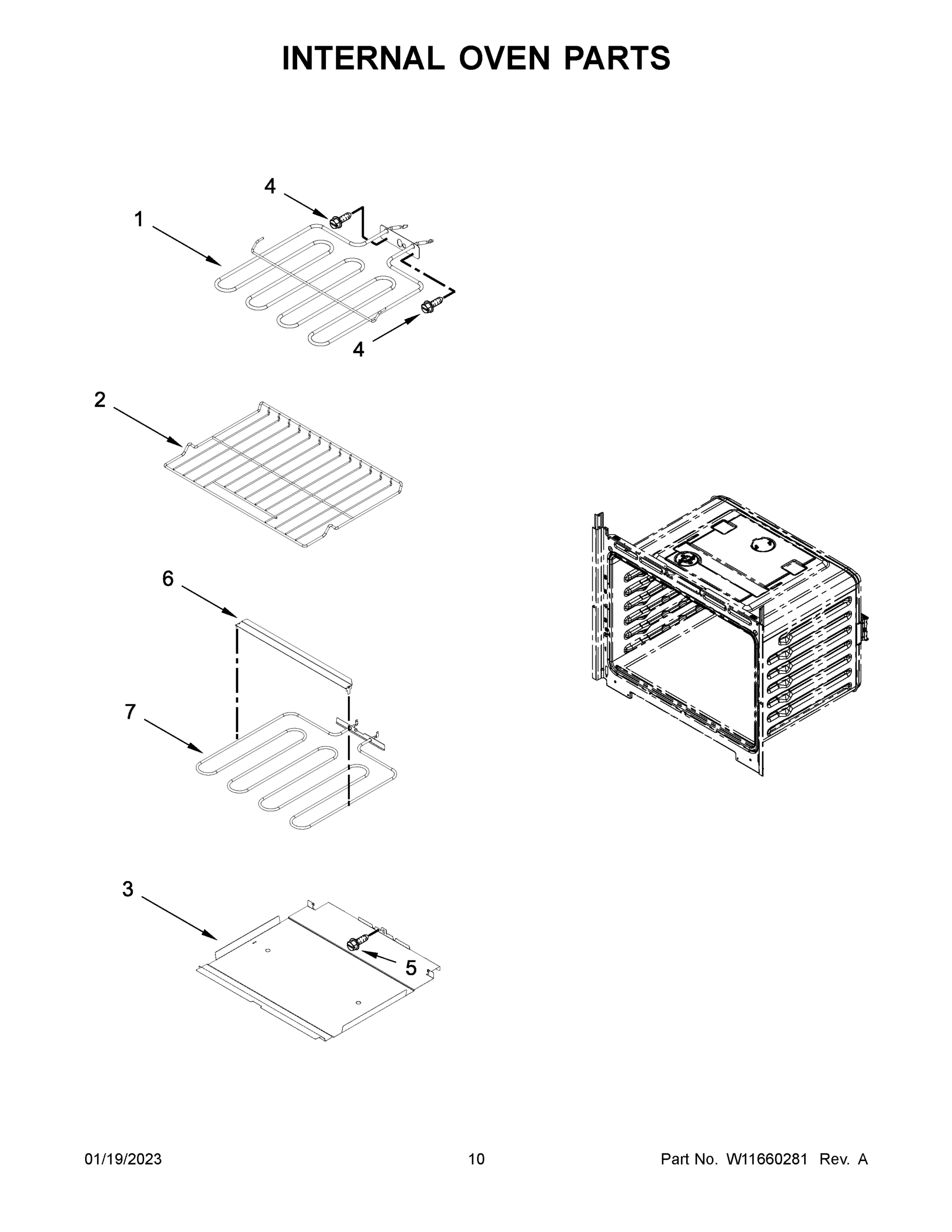 INTERNAL OVEN PARTS

4

1

4

2

6

7

3

5

01/19/2023

10

Part No. W11660281 Rev. A