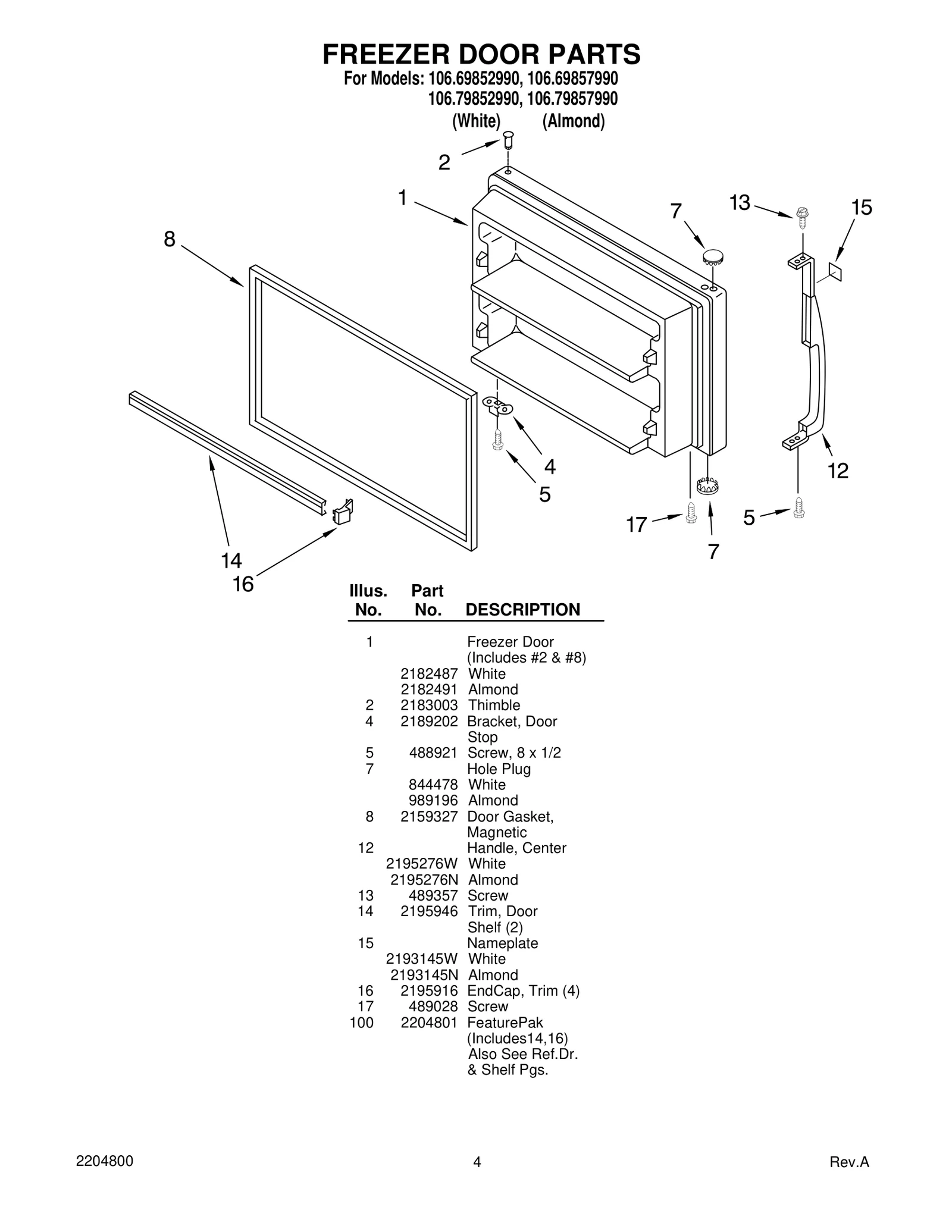 FREEZER DOOR PARTS
For Models: 106.69852990, 106.69857990
106.79852990, 106.79857990
(White) (Almond)

2
1
7
13
15
8
4
5
12
17
5
7
14
16

| Illus. No. | Part No. | DESCRIPTION |
|---|---|---|
| 1 | | Freezer Door (Includes #2 & #8) |
| | 2182487 | White |
| | 2182491 | Almond |
| 2 | 2183003 | Thimble |
| 4 | 2189202 | Bracket, Door Stop |
| 5 | 488921 | Screw, 8 x 1/2 |
| 7 | | Hole Plug |
| | 844478 | White |
| | 989196 | Almond |
| 8 | 2159327 | Door Gasket, Magnetic |
| 12 | | Handle, Center |
| | 2195276W | White |
| | 2195276N | Almond |
| 13 | 489357 | Screw |
| 14 | 2195946 | Trim, Door Shelf (2) |
| 15 | | Nameplate |
| | 2193145W | White |
| | 2193145N | Almond |
| 16 | 2195916 | EndCap, Trim (4) |
| 17 | 489028 | Screw |
| 100 | 2204801 | FeaturePak (Includes14,16) Also See Ref.Dr. & Shelf Pgs. |

2204800 4 Rev.A