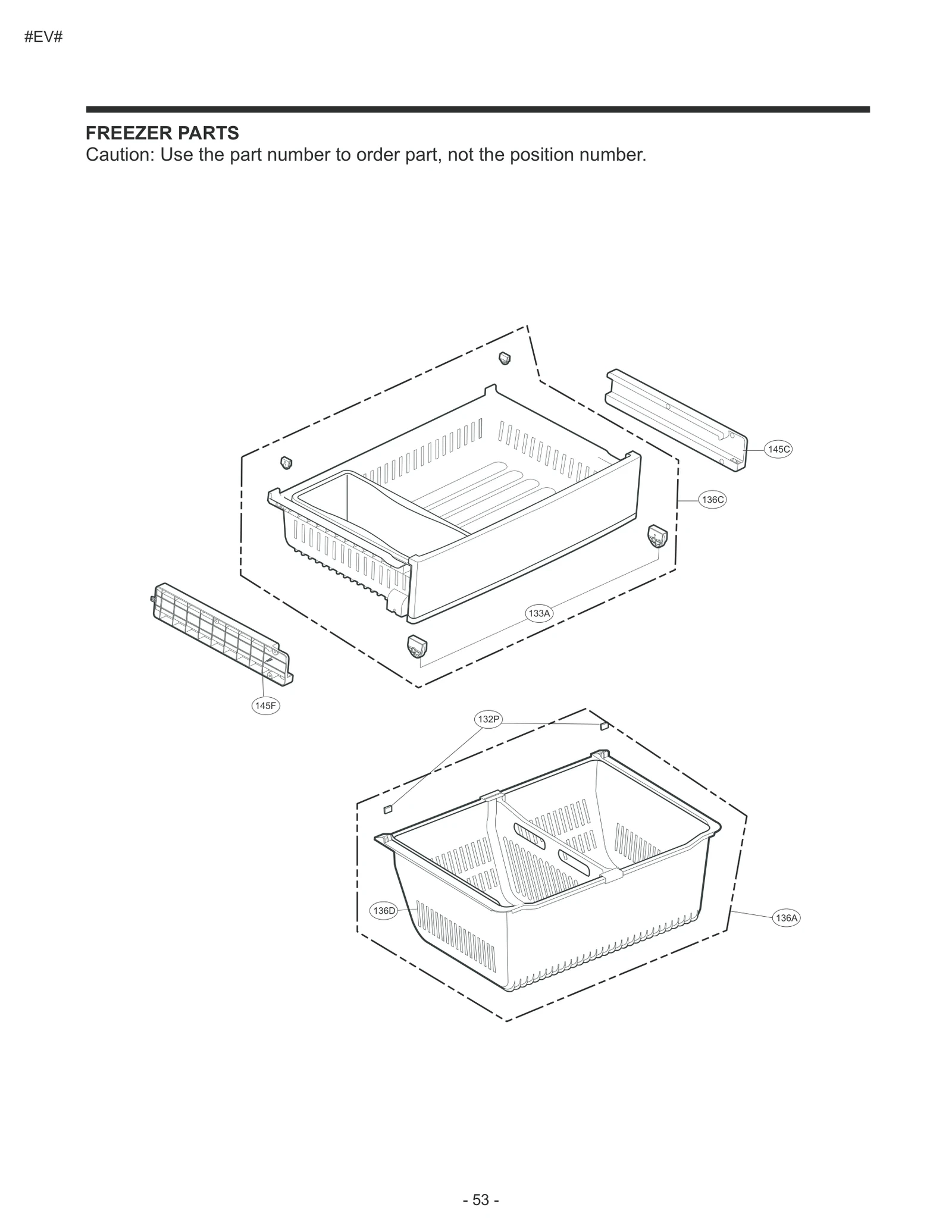 #EV#

FREEZER PARTS
Caution: Use the part number to order part, not the position number.

145C

136C

133A

145F

132P

136D

136A

- 53 -