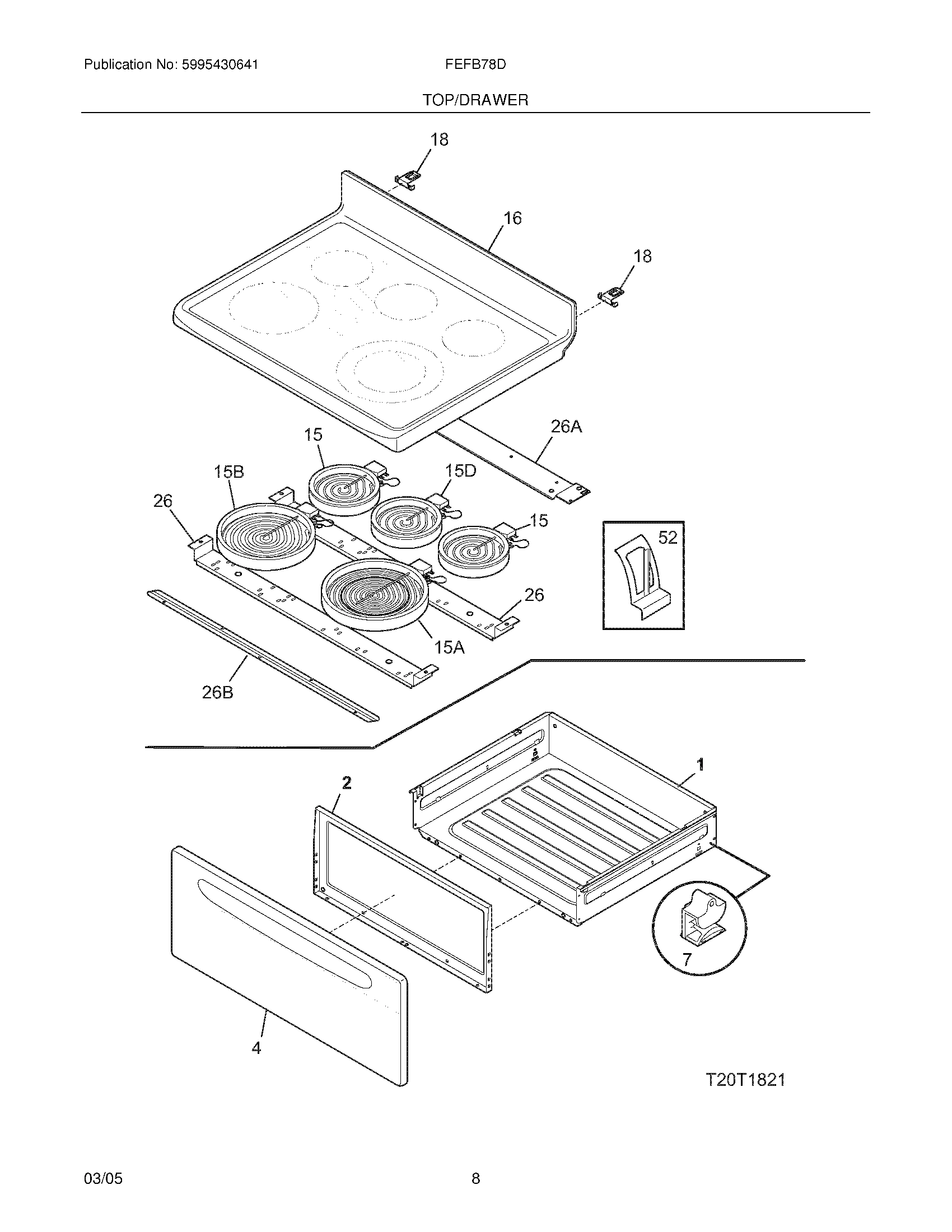 Publication No: 5995430641

FEFB78D

TOP/DRAWER

18

16

18

26A

15

15B

15D

26

15

52

26

15A

26B

1

2

7

4

T20T1821

03/05

8