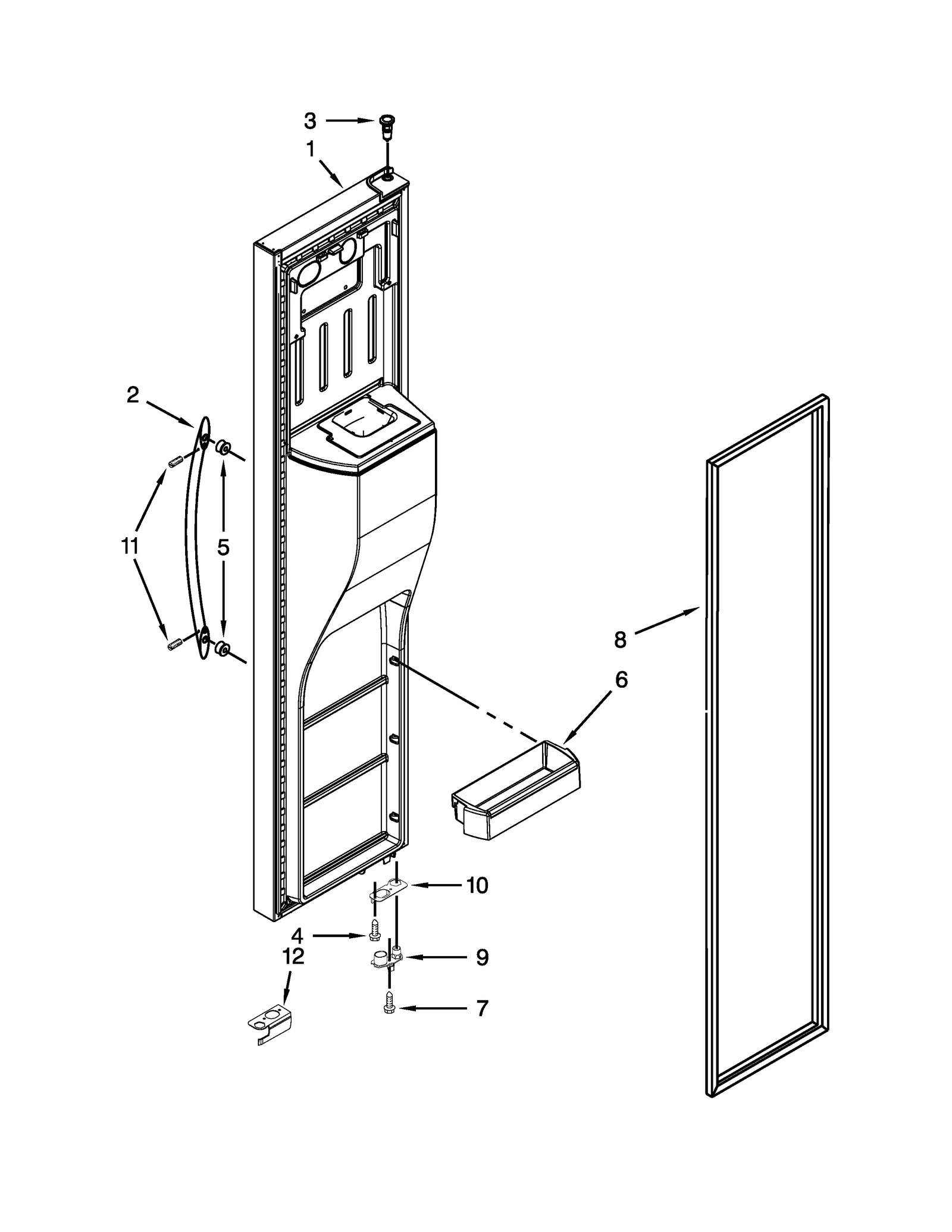 3
1
2
11
5
8
6
10
4
12
9
7