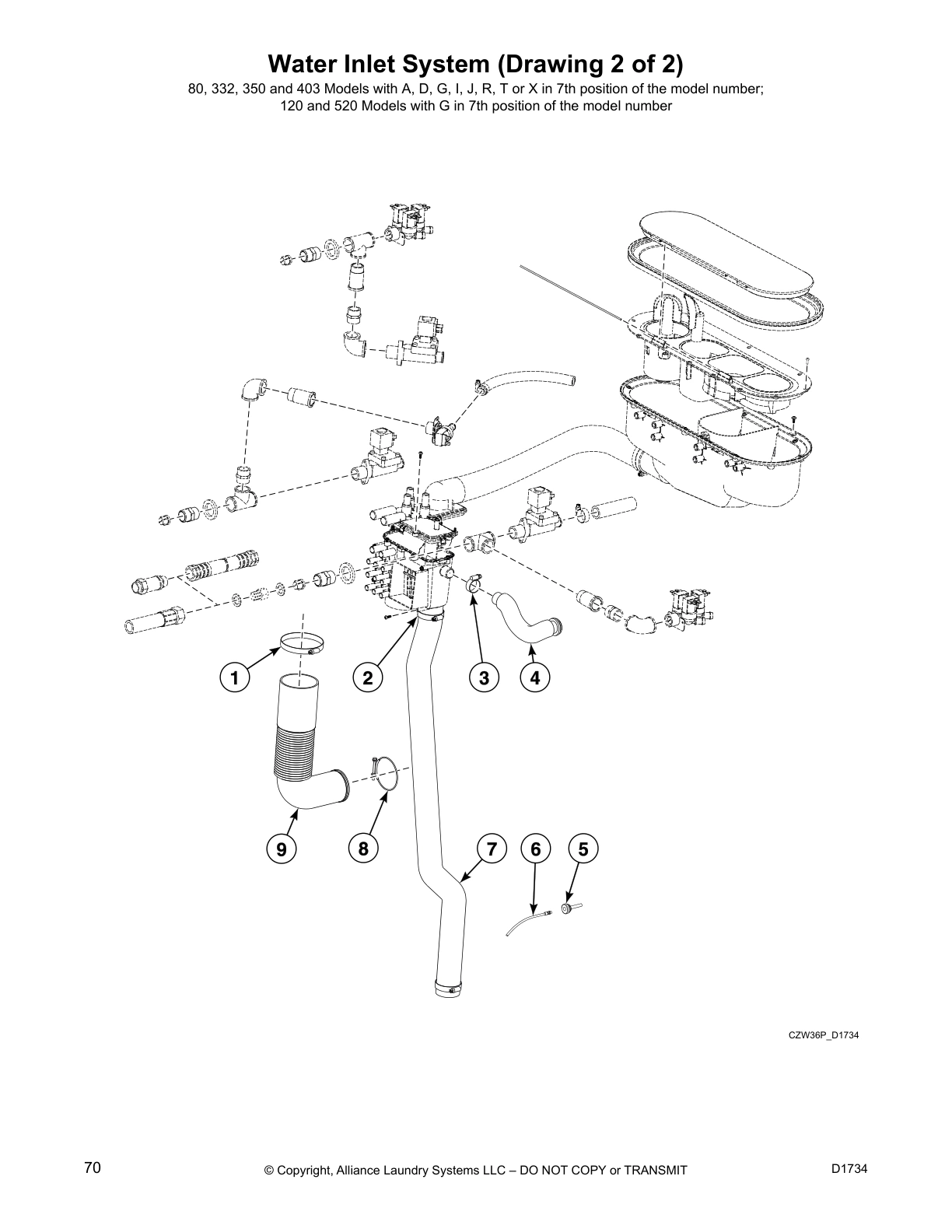 Water Inlet System (Drawing 2 of 2)

80, 332, 350 and 403 Models with A, D, G, I, J, R, T or X in 7th position of the model number; 120 and 520 Models with G in 7th position of the model number

1
2
3
4
9
8
7
6
5

CZW36P_D1734

70
© Copyright, Alliance Laundry Systems LLC – DO NOT COPY or TRANSMIT
D1734