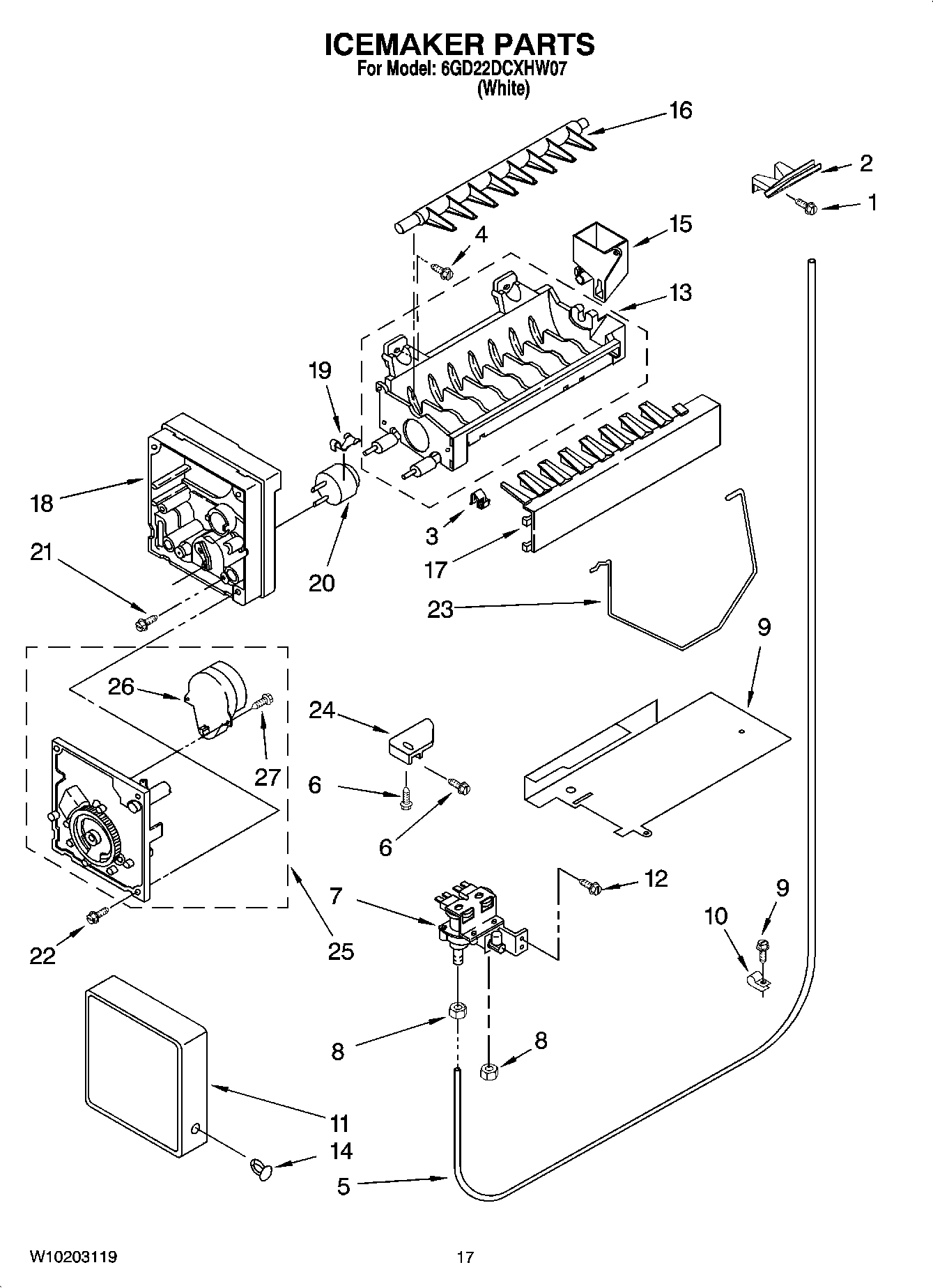 ICEMAKER PARTS
For Model: 6GD22DCXHW07
(White)

16
2
1
4
15
13
19
18
20
3
17
21
23
9
26
24
27
6
6
12
7
9
10
22
25
8
8
11
14
5

W10203119
17