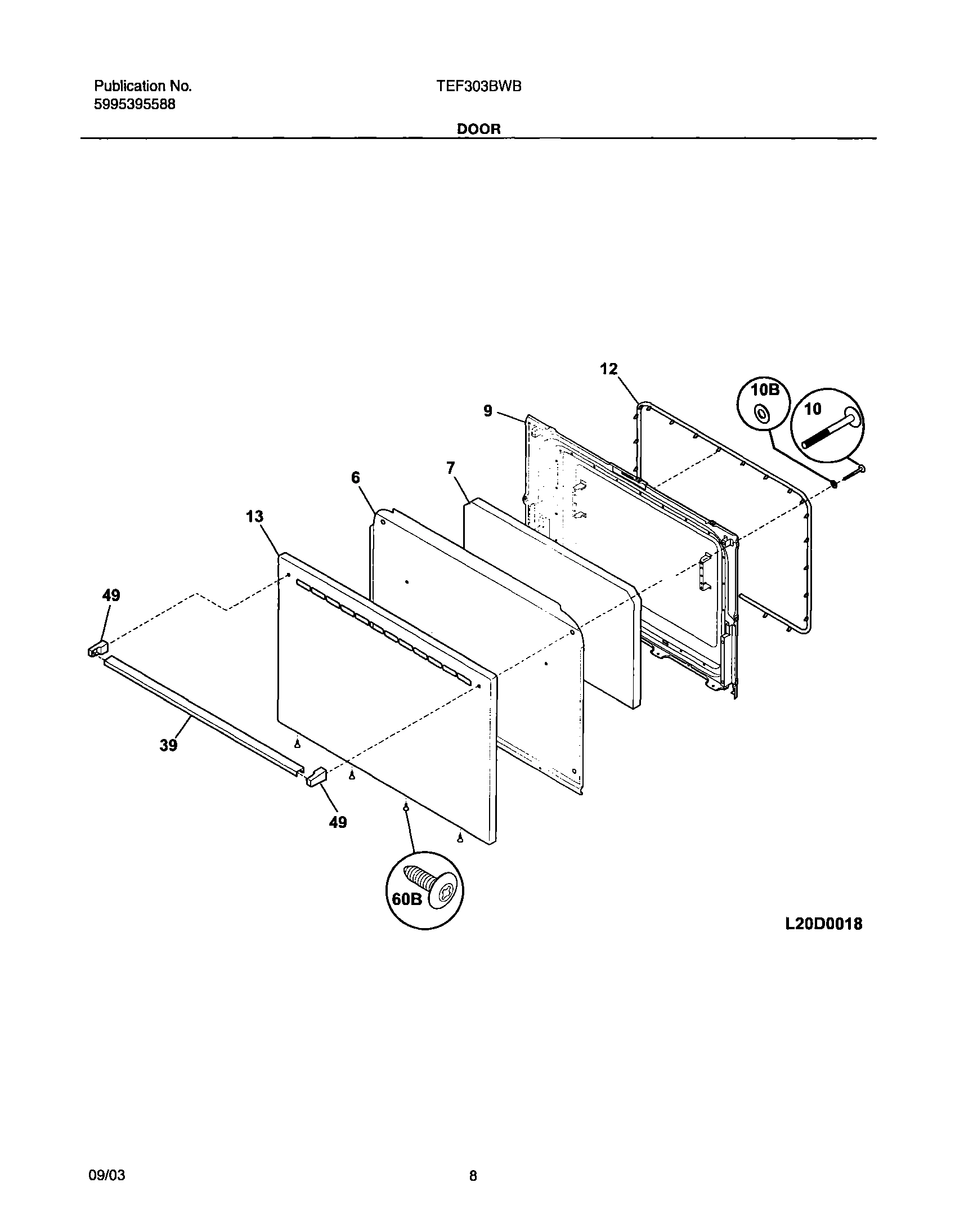 Publication No.
5995395588

TEF303BWB

DOOR

12
10B
10
9
7
6
13
49
39
49
60B

L20D0018

09/03

8