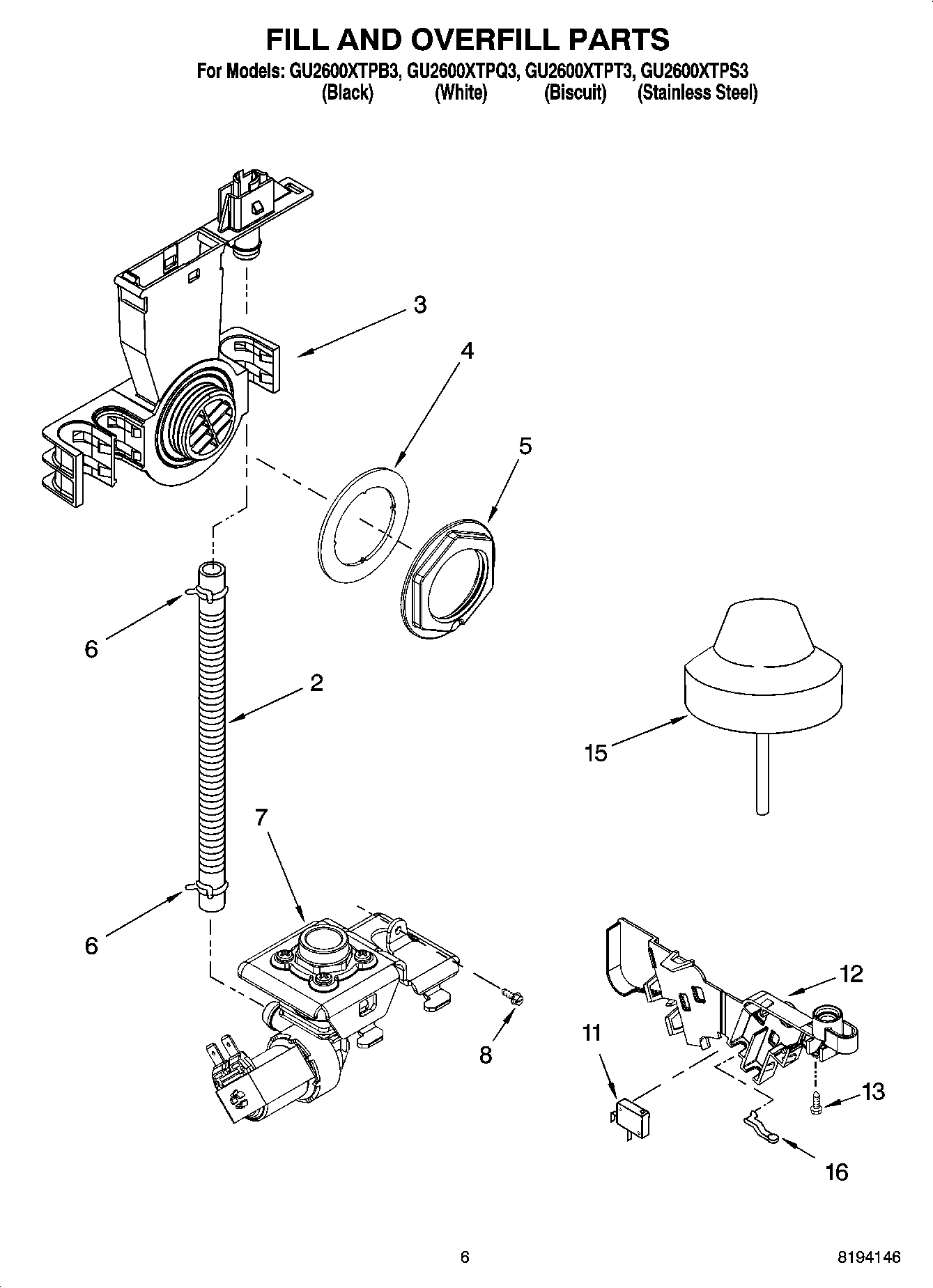 FILL AND OVERFILL PARTS

For Models: GU2600XTPB3, GU2600XTPQ3, GU2600XTPT3, GU2600XTPS3
(Black) (White) (Biscuit) (Stainless Steel)

3

4

5

6

2

15

7

6

12

11

8

13

16

6

8194146