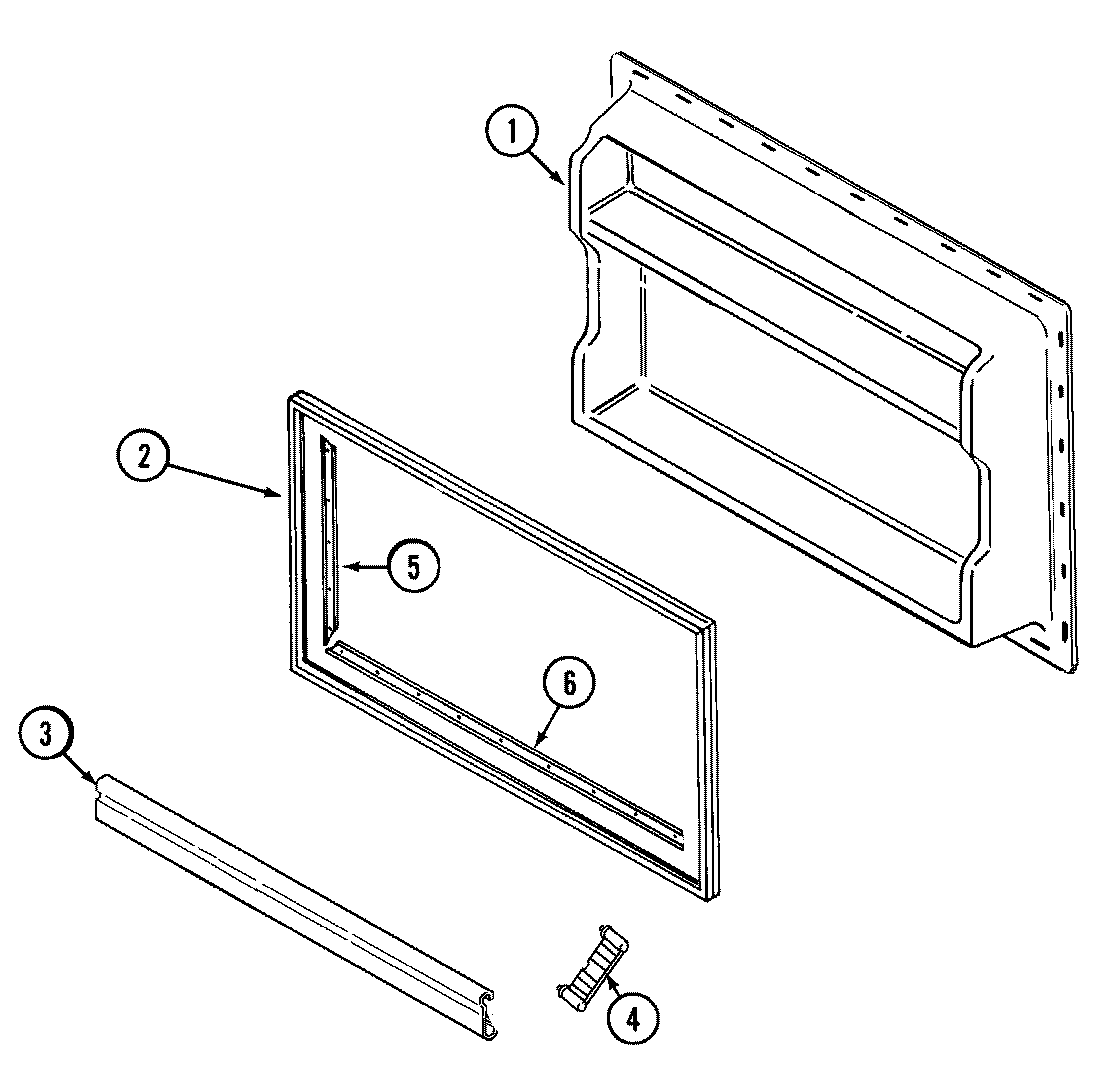 1
2
5
6
3
4