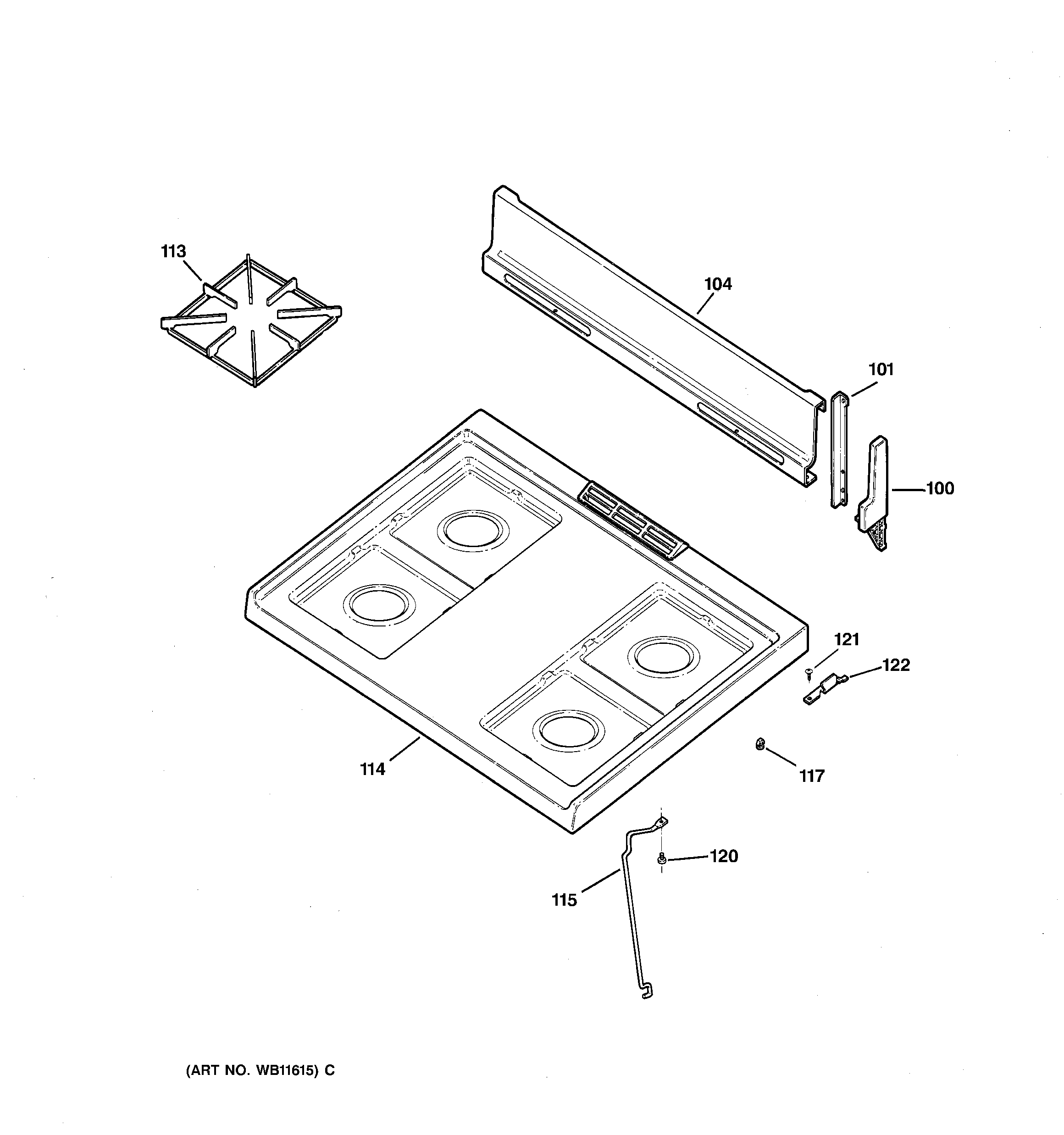 113

104

101

100

121

122

114

117

120

115

(ART NO. WB11615) C