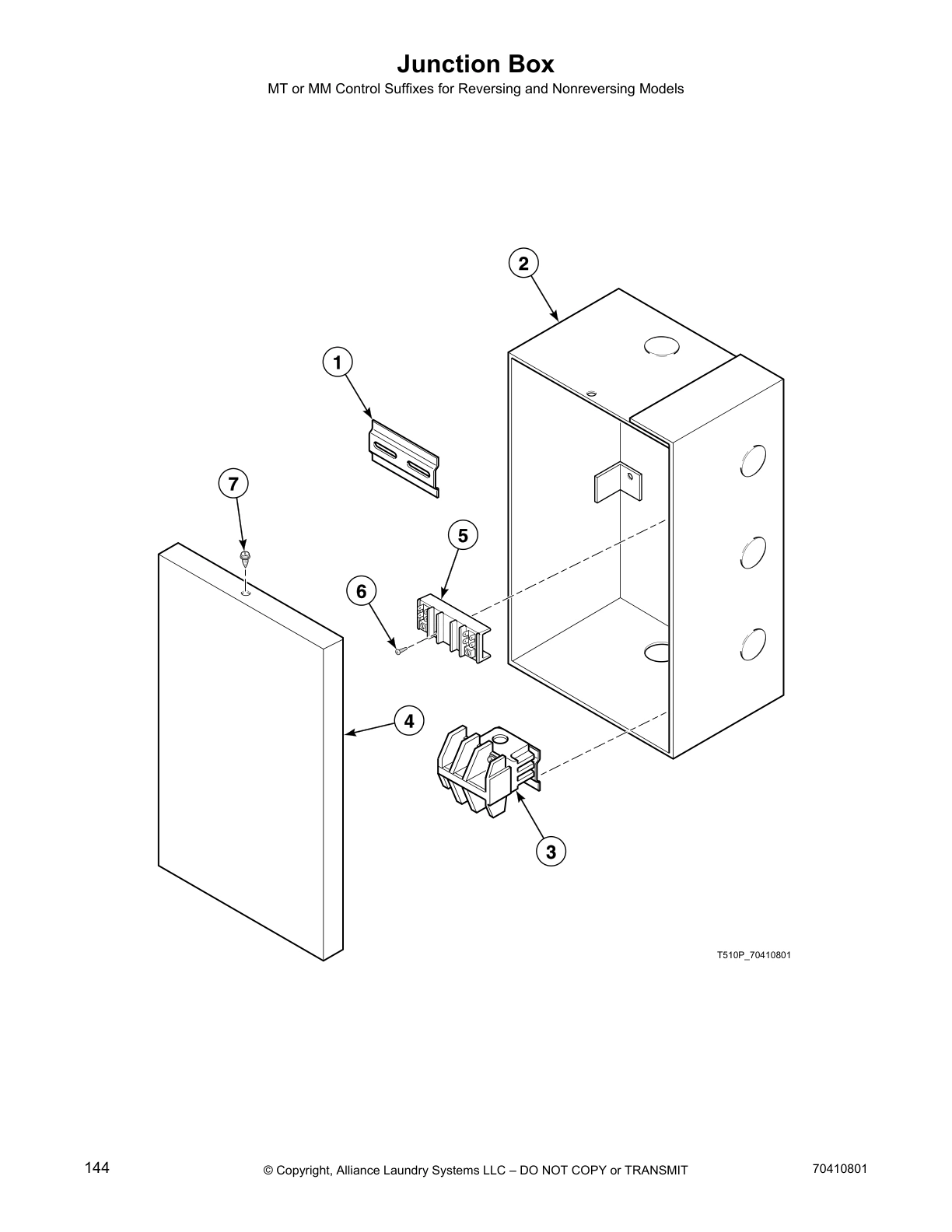 Junction Box

MT or MM Control Suffixes for Reversing and Nonreversing Models

2

1

7

5

6

4

3

T510P_70410801

144

© Copyright, Alliance Laundry Systems LLC – DO NOT COPY or TRANSMIT

70410801