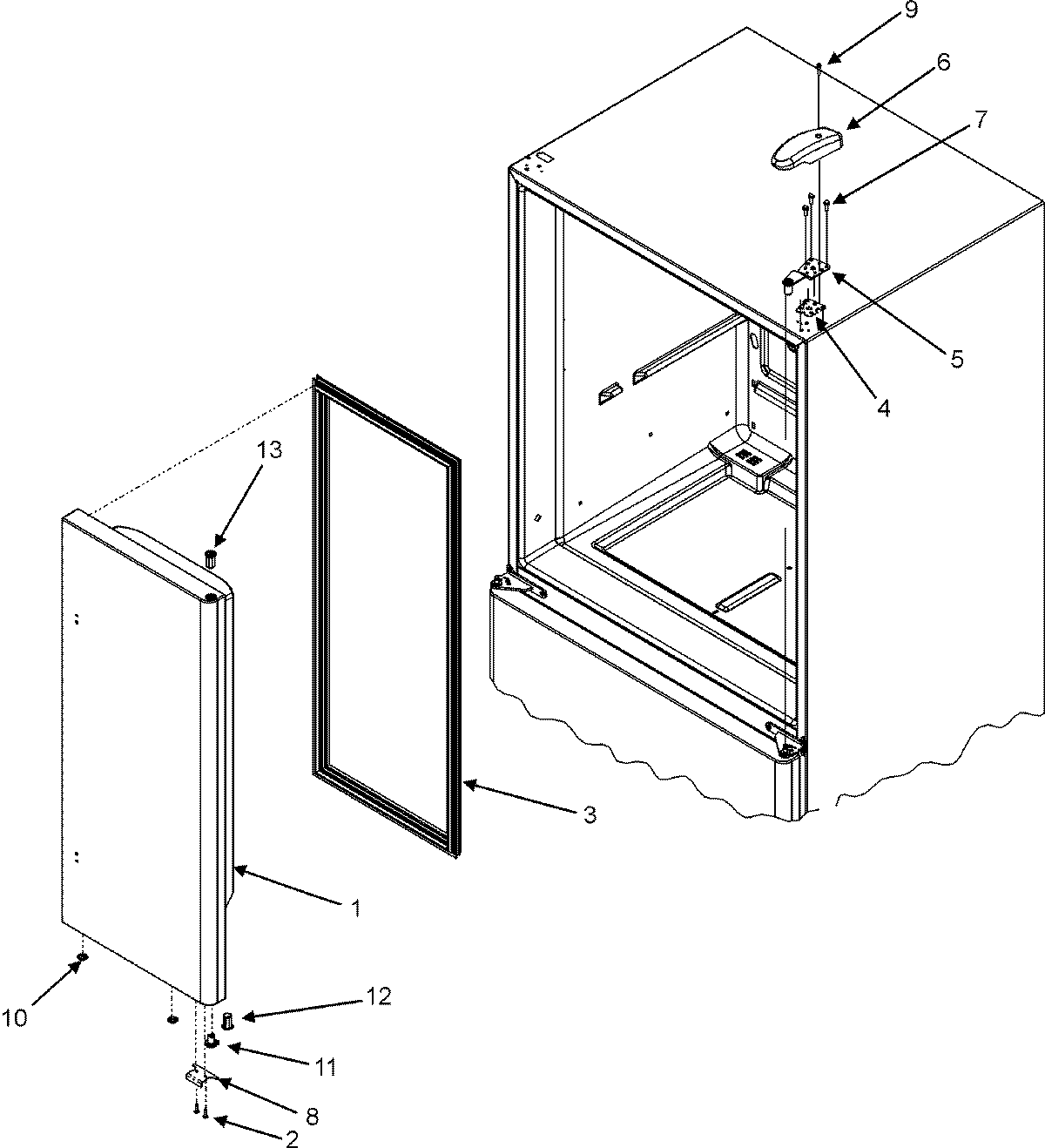 9
6
7
5
4
13
3
1
10
12
11
8
2