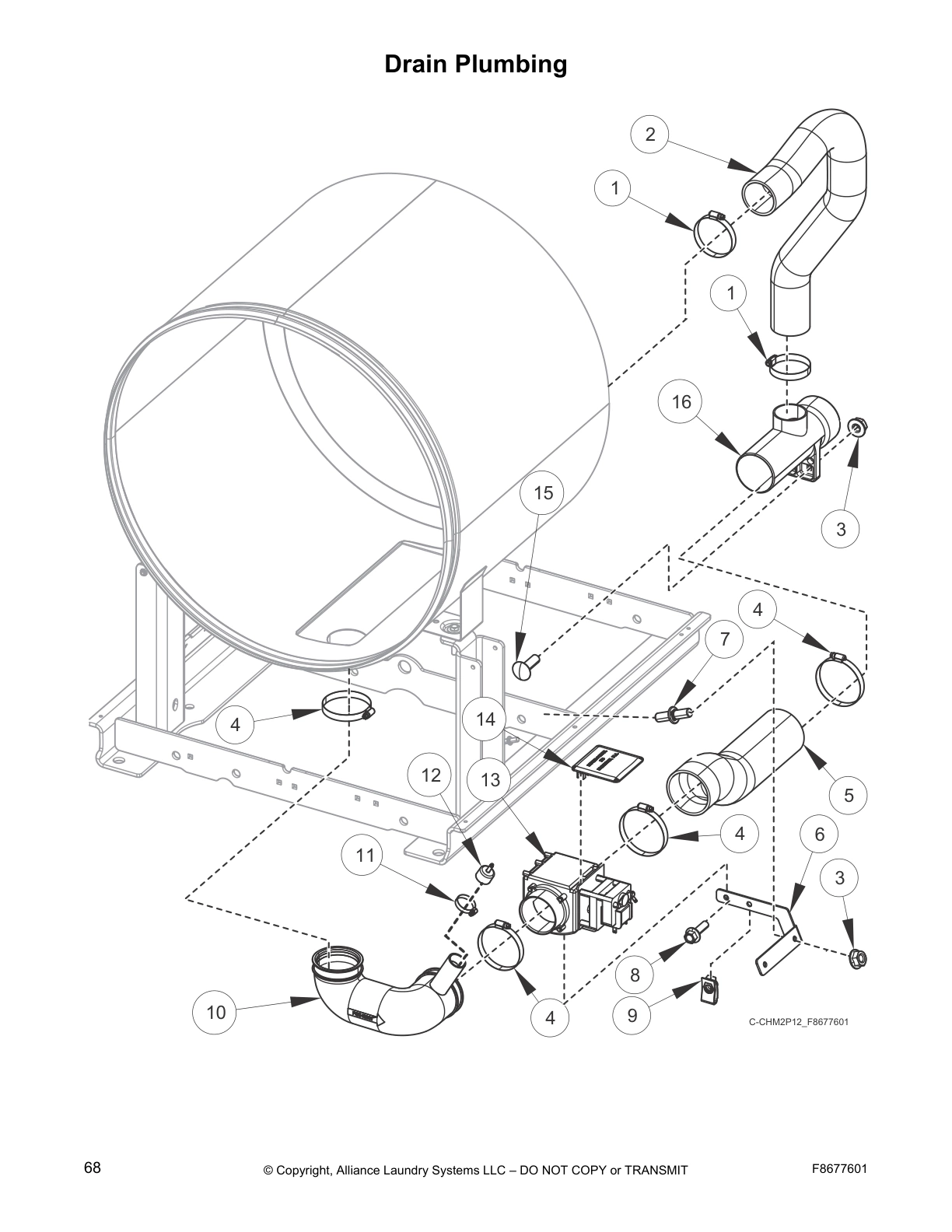 Drain Plumbing

2
1
1
16
3
15
4
7
4
14
5
12
13
4
6
11
3
8
10
4
9
C-CHM2P12_F8677601

68

© Copyright, Alliance Laundry Systems LLC – DO NOT COPY or TRANSMIT

F8677601