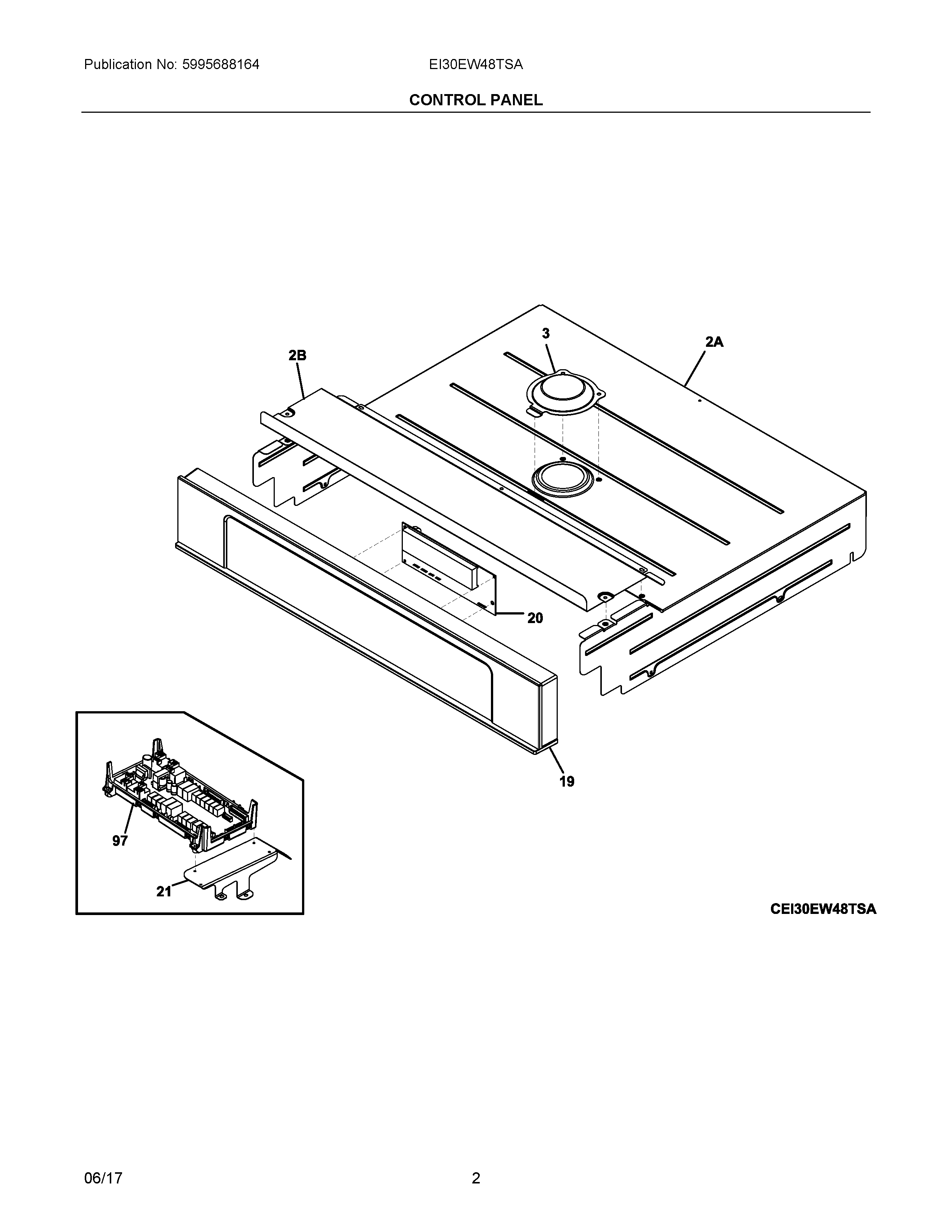 Publication No: 5995688164

EI30EW48TSA

CONTROL PANEL

3

2A

2B

20

19

97

21

CEI30EW48TSA

06/17

2