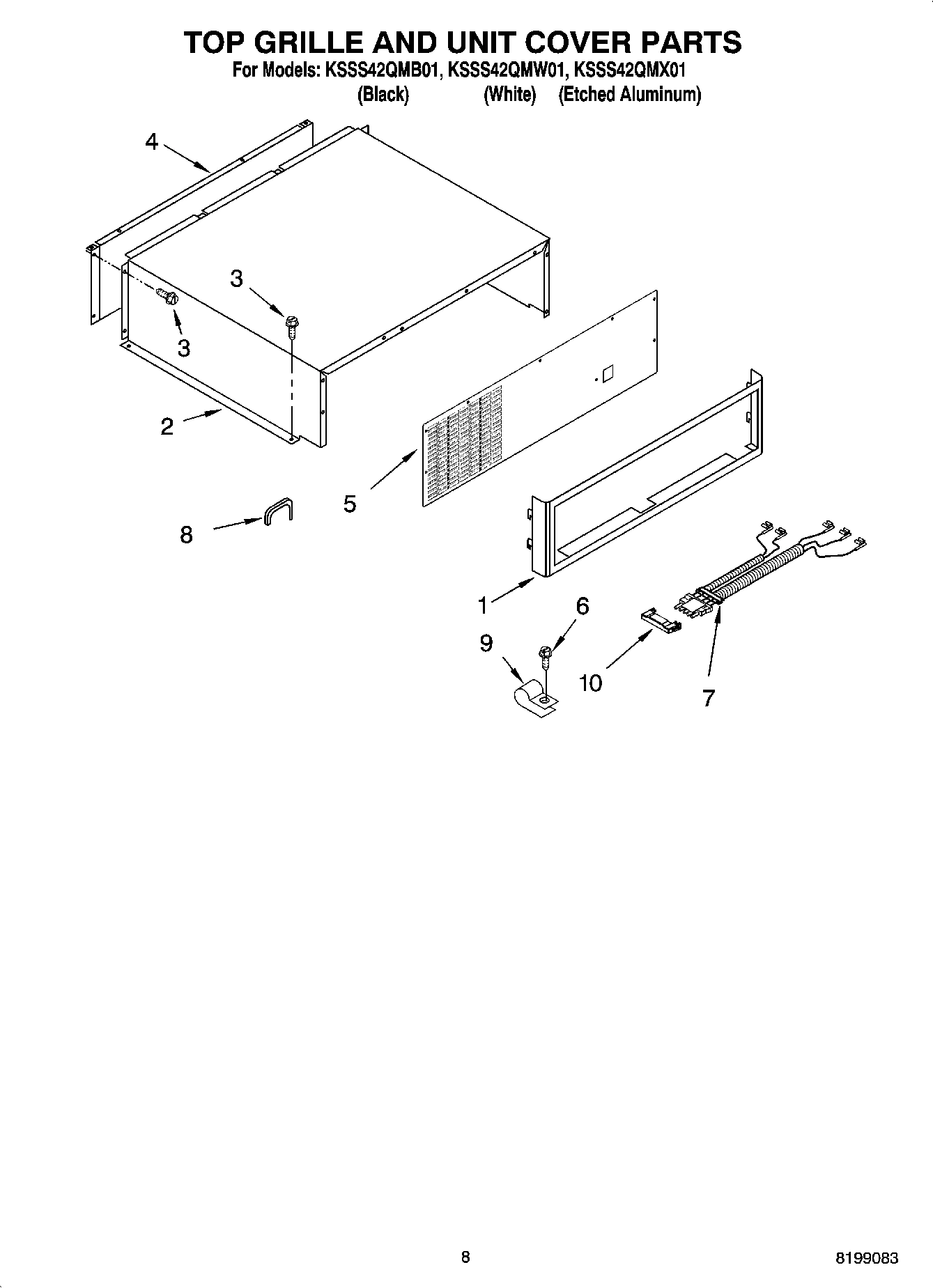 TOP GRILLE AND UNIT COVER PARTS
For Models: KSSS42QMB01, KSSS42QMW01, KSSS42QMX01
(Black) (White) (Etched Aluminum)

4
3
3
2
5
8
1
6
9
10
7

8
8199083