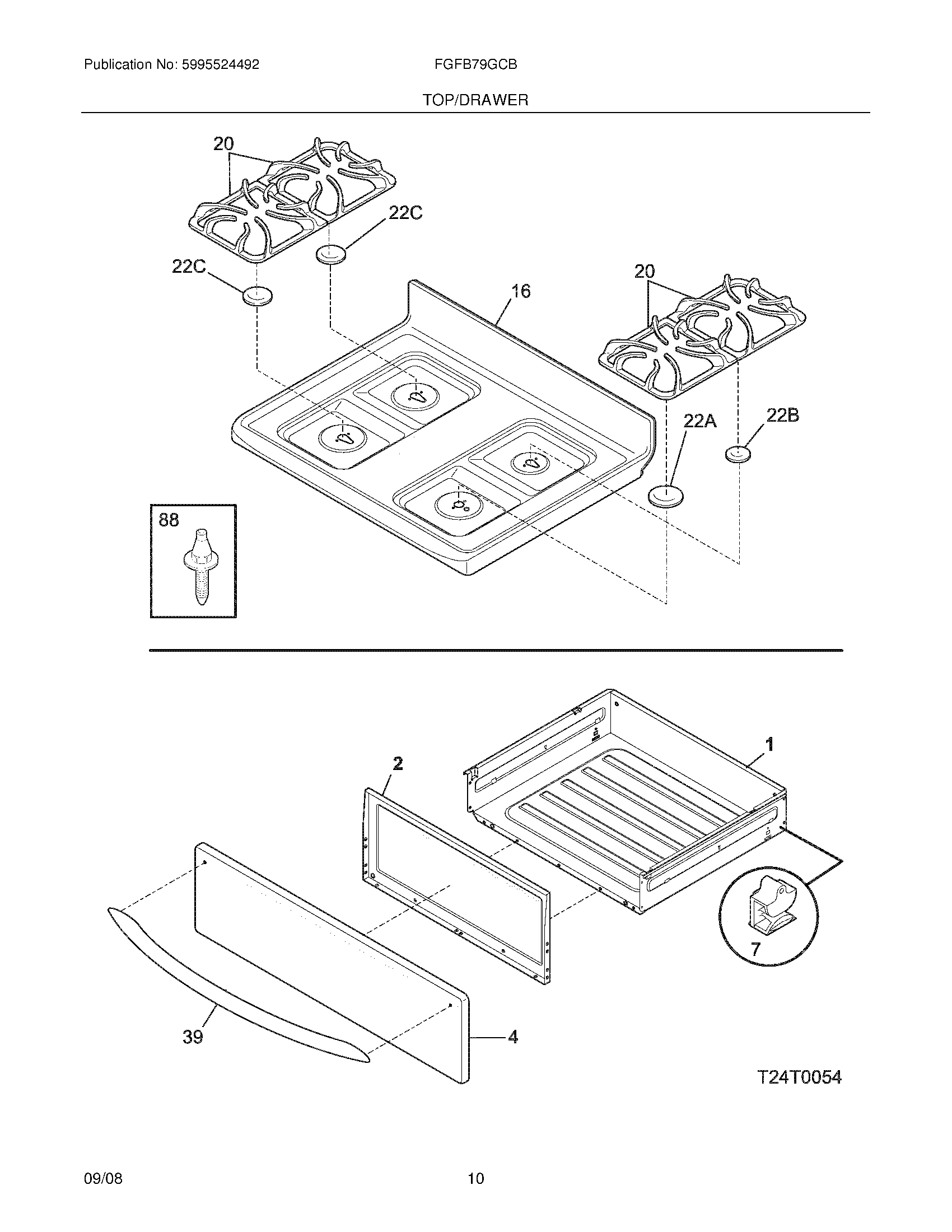 Publication No: 5995524492

FGFB79GCB

TOP/DRAWER

20

22C

22C

16

20

22A

22B

88

2

1

7

39

4

T24T0054

09/08

10