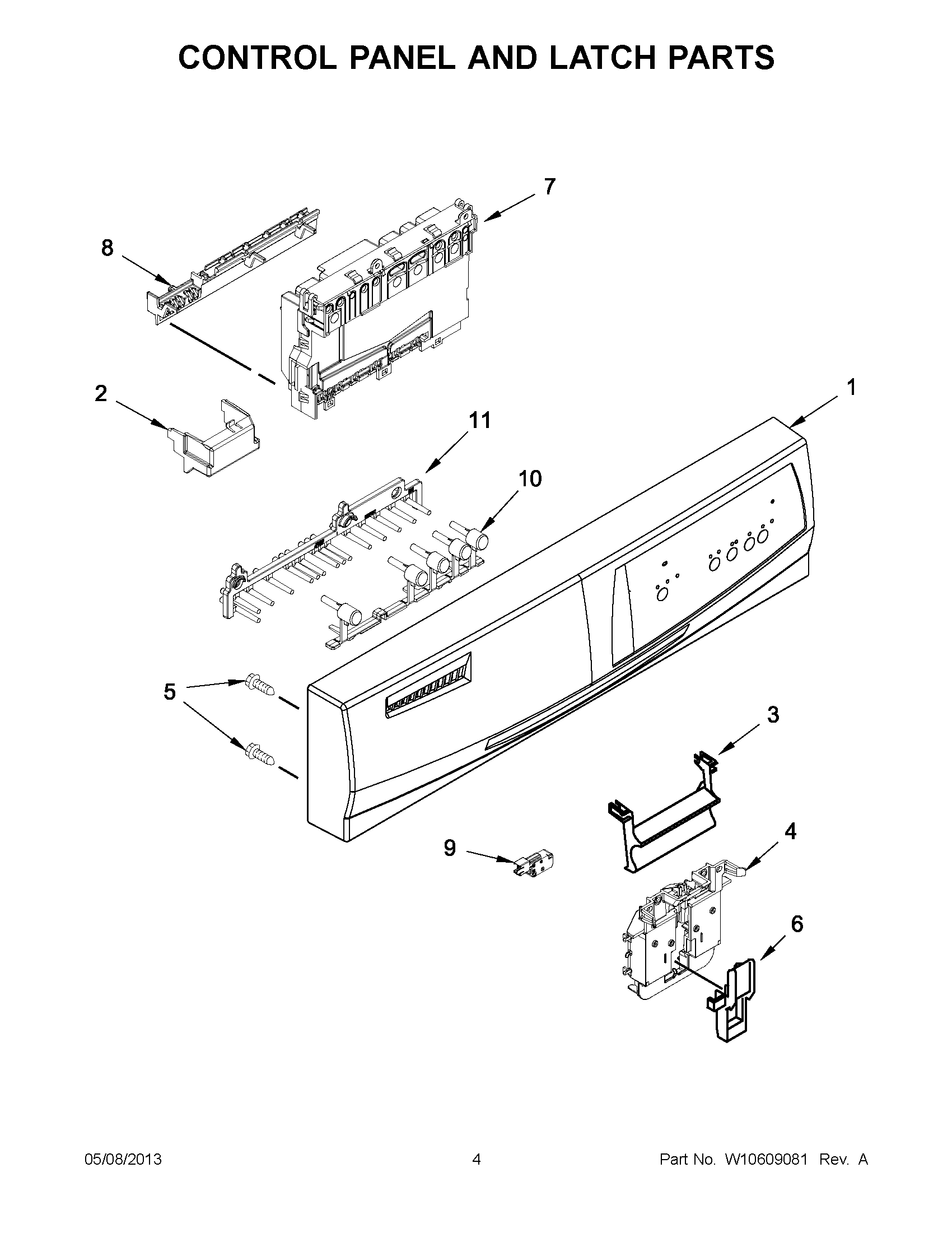 CONTROL PANEL AND LATCH PARTS

7

8

2

1

11

10

5

3

9

4

6

05/08/2013 4 Part No. W10609081 Rev. A