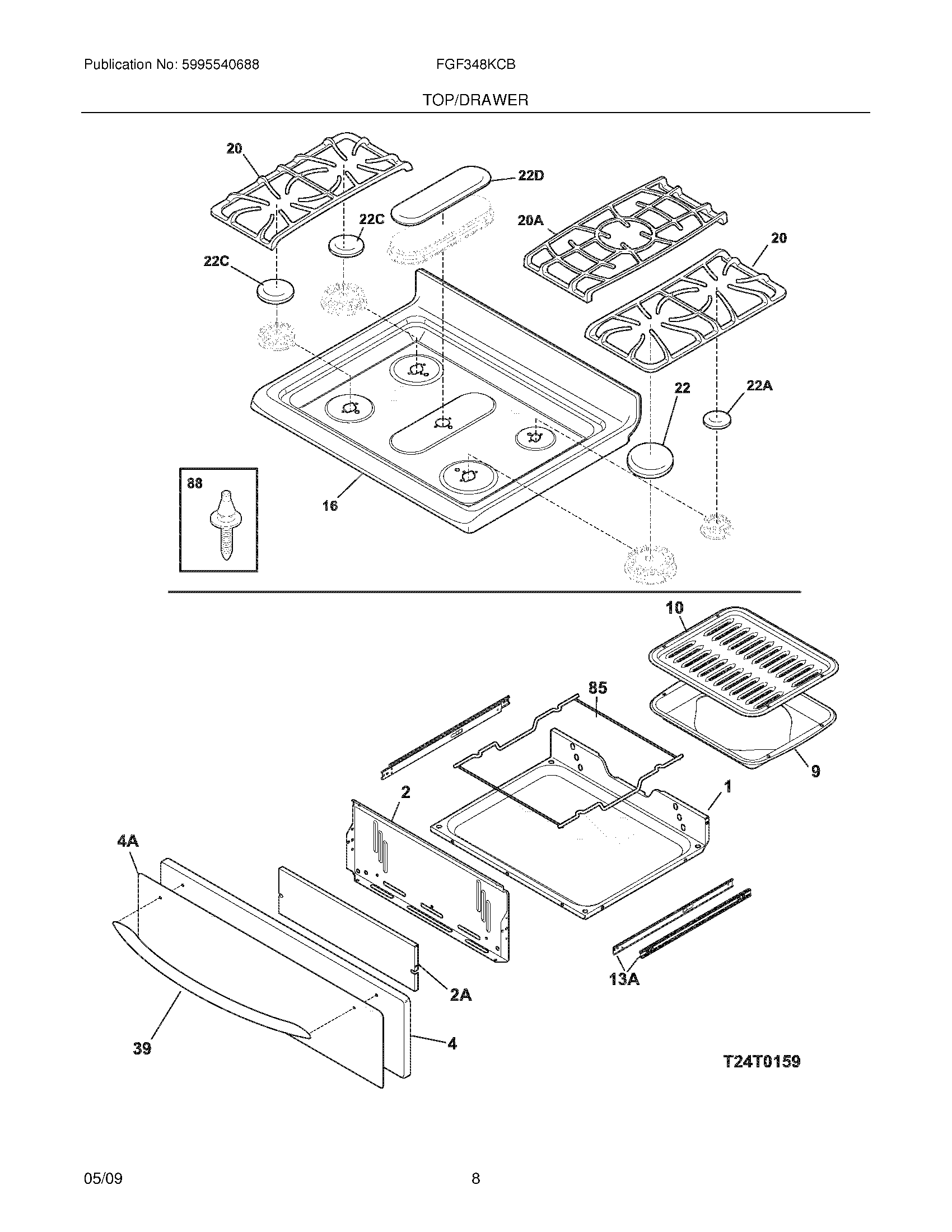 Publication No: 5995540688

FGF348KCB

TOP/DRAWER

20

22D

22C

20A

20

22C

22

22A

88

16

10

85

9

2

1

4A

2A

13A

39

4

T24T0159

05/09

8