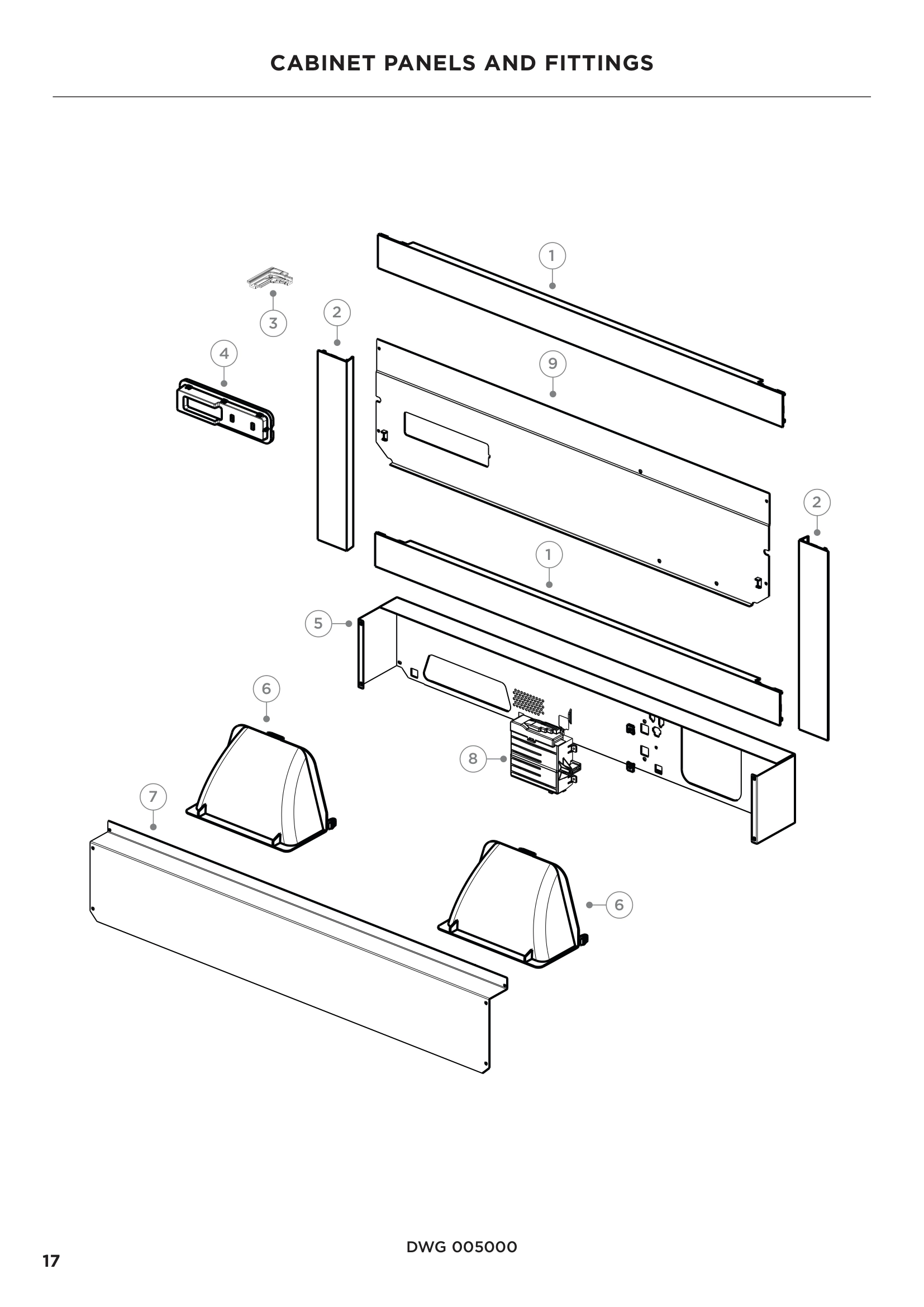 CABINET PANELS AND FITTINGS

1

3

2

4

9

2

1

5

6

8

7

6

DWG 005000

17