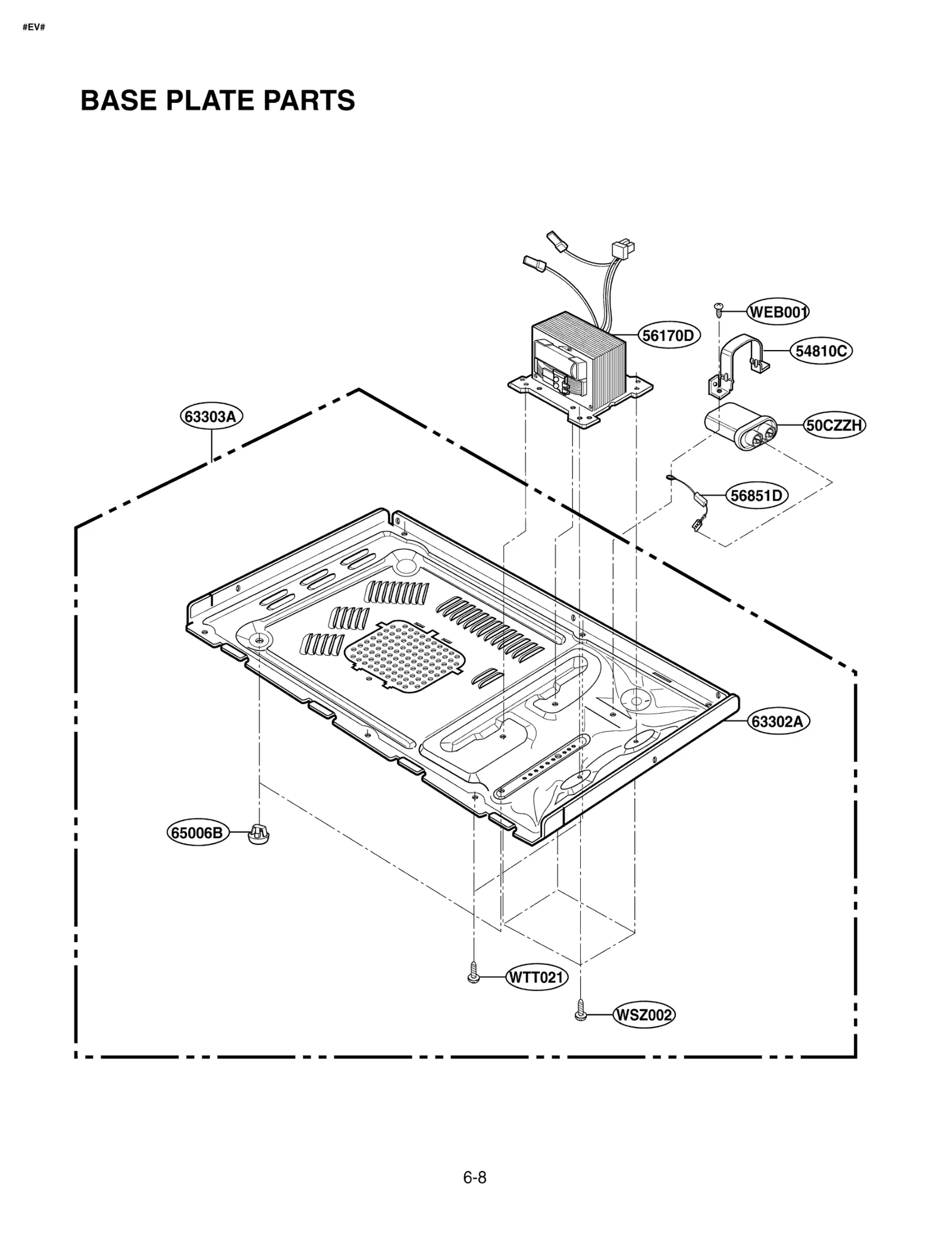 #EV#

BASE PLATE PARTS

WEB001
56170D
54810C
63303A
50CZZH
56851D
63302A
65006B
WTT021
WSZ002

6-8