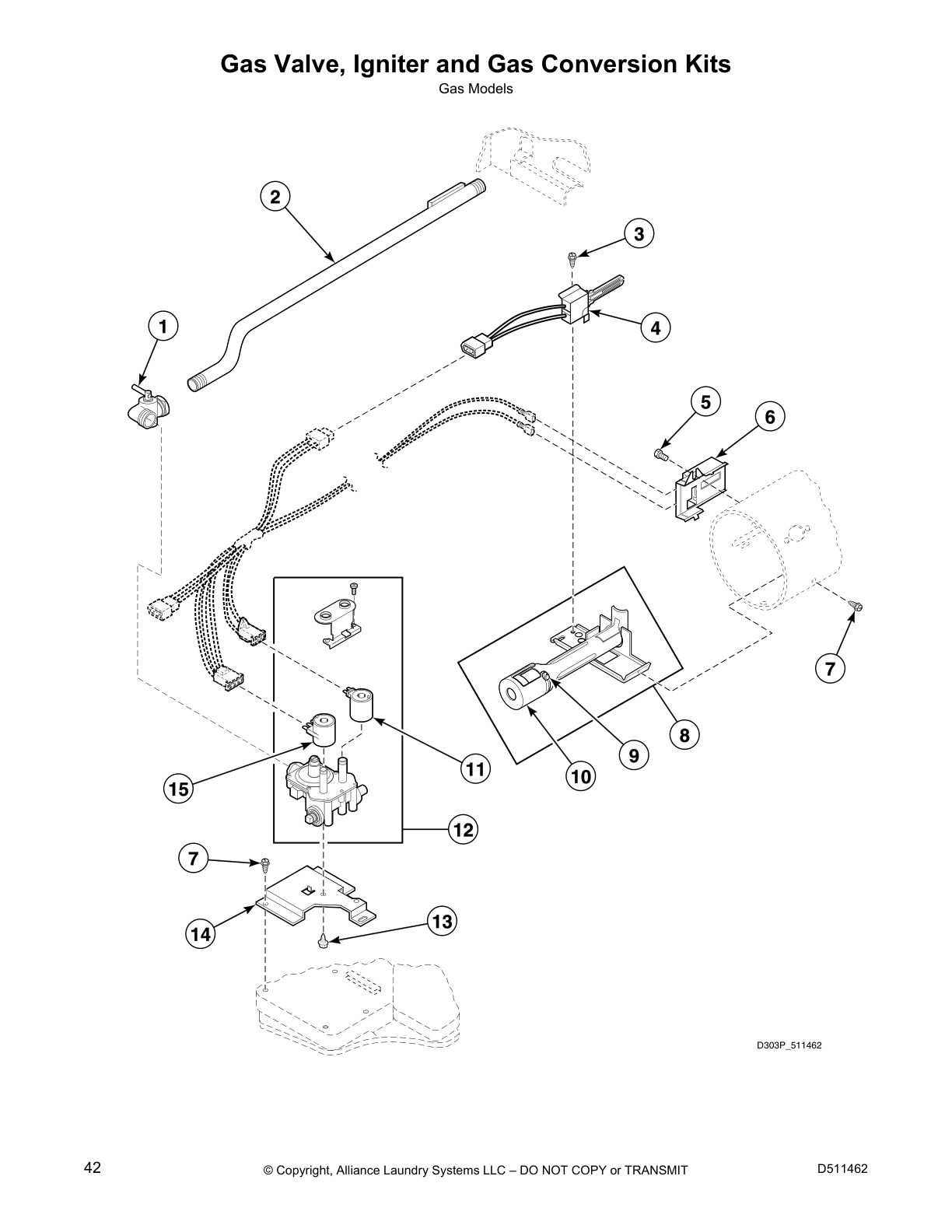 Gas Valve, Igniter and Gas Conversion Kits
Gas Models

2
3
1
4
5
6
7
8
9
10
11
15
12
7
14
13

D303P_511462

42
© Copyright, Alliance Laundry Systems LLC – DO NOT COPY or TRANSMIT
D511462