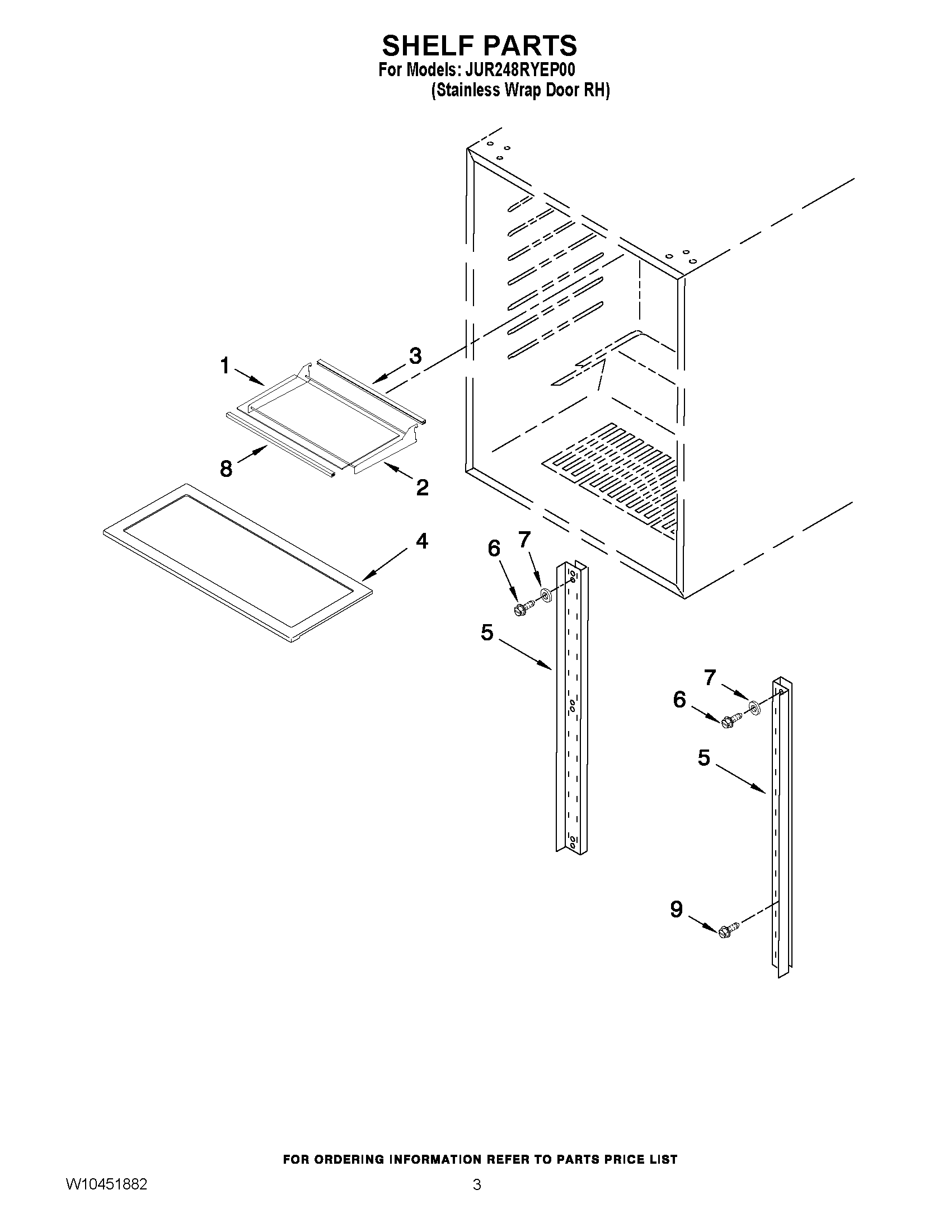 SHELF PARTS
For Models: JUR248RYEP00
(Stainless Wrap Door RH)

1
3
8
2
4
6
7
5
7
6
5
9

FOR ORDERING INFORMATION REFER TO PARTS PRICE LIST

W10451882
3