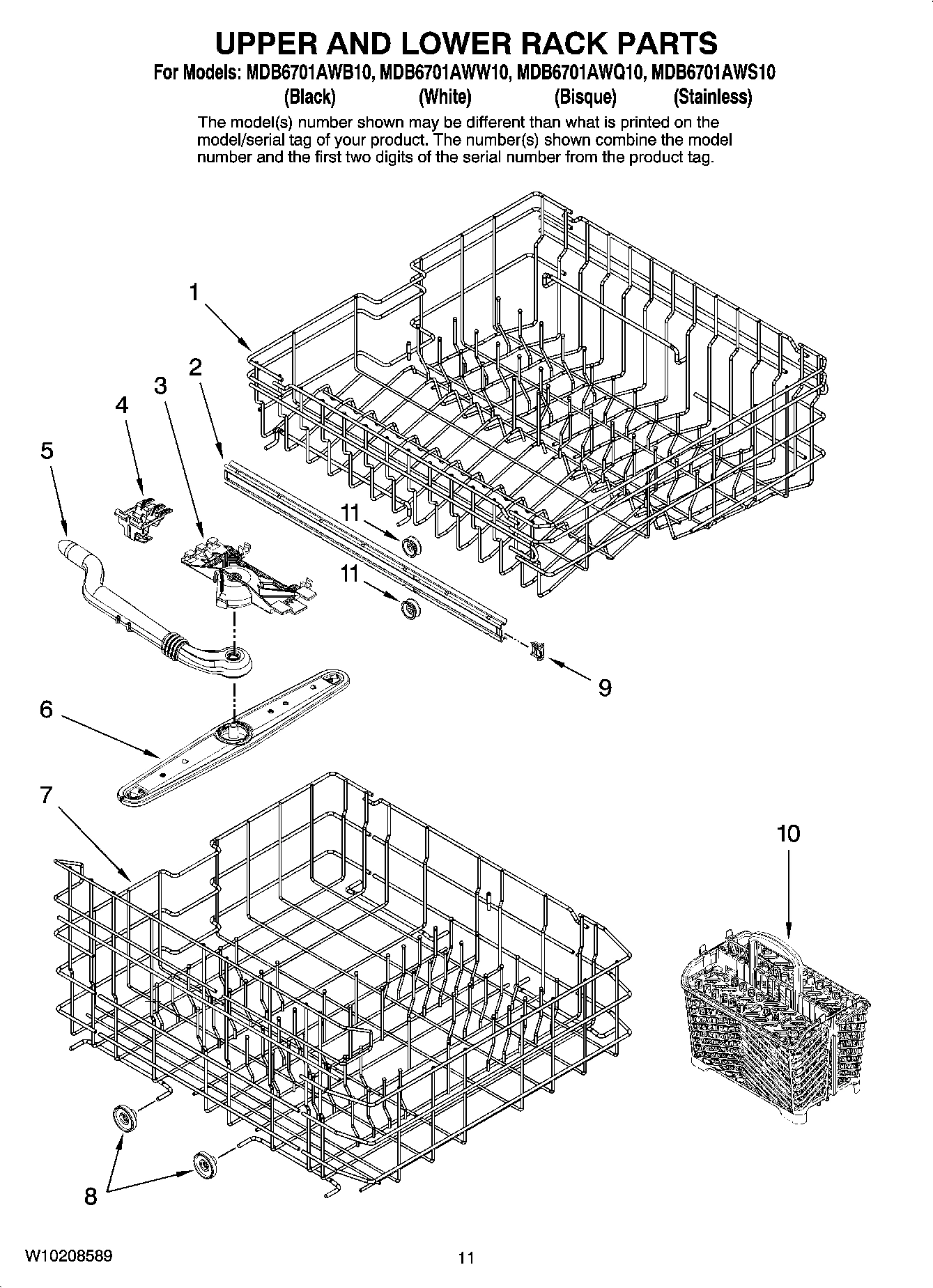 UPPER AND LOWER RACK PARTS

For Models: MDB6701AWB10, MDB6701AWW10, MDB6701AWQ10, MDB6701AWS10
(Black) (White) (Bisque) (Stainless)

The model(s) number shown may be different than what is printed on the model/serial tag of your product. The number(s) shown combine the model number and the first two digits of the serial number from the product tag.

1
2
3
4
5
11
11
9
6
7
10
8

W10208589

11