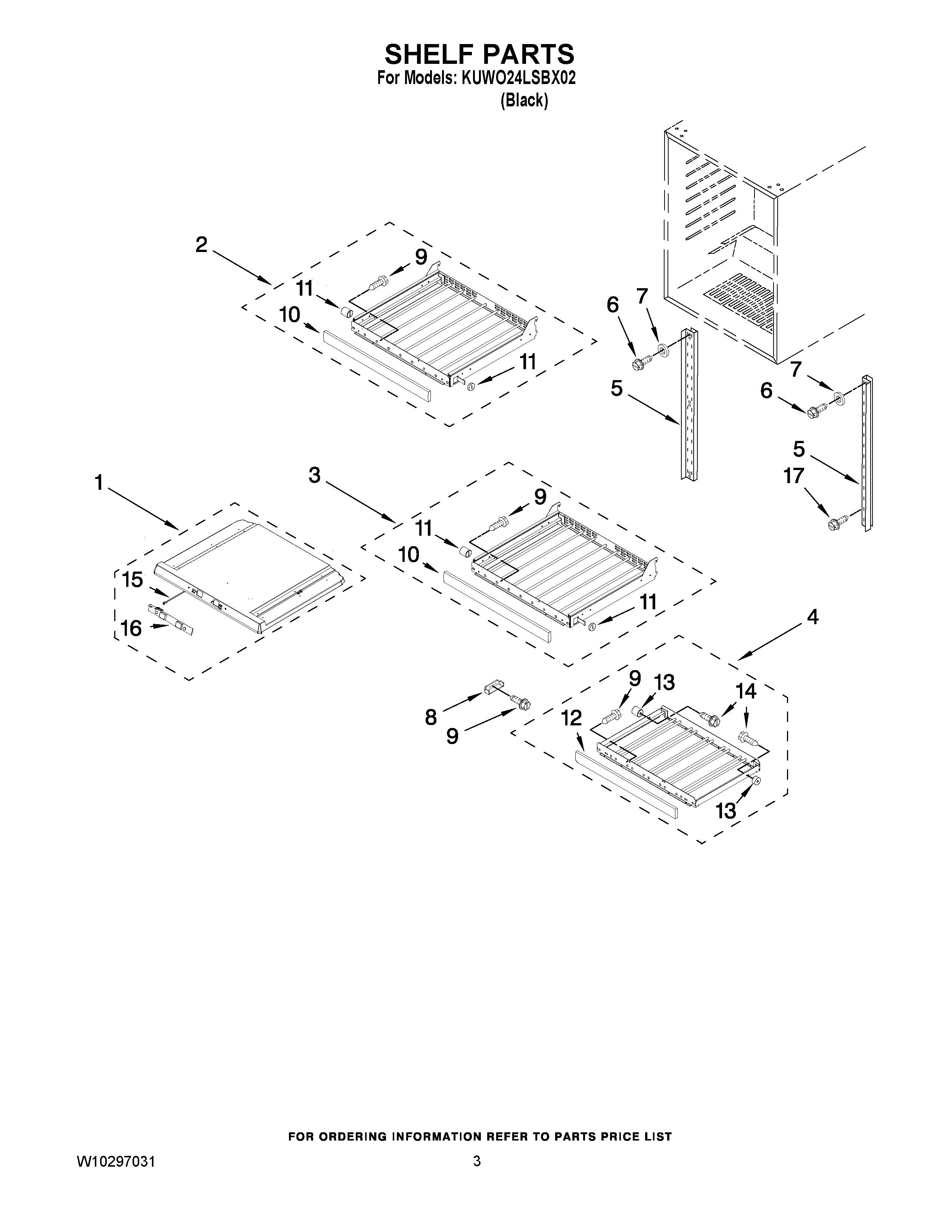 SHELF PARTS
For Models: KUWO24LSBX02
(Black)

2
9
11
10
11
6
7
5
7
6
5
17
1
3
9
11
10
11
15
16
4
8
9
9
13
14
12
13

FOR ORDERING INFORMATION REFER TO PARTS PRICE LIST

W10297031
3