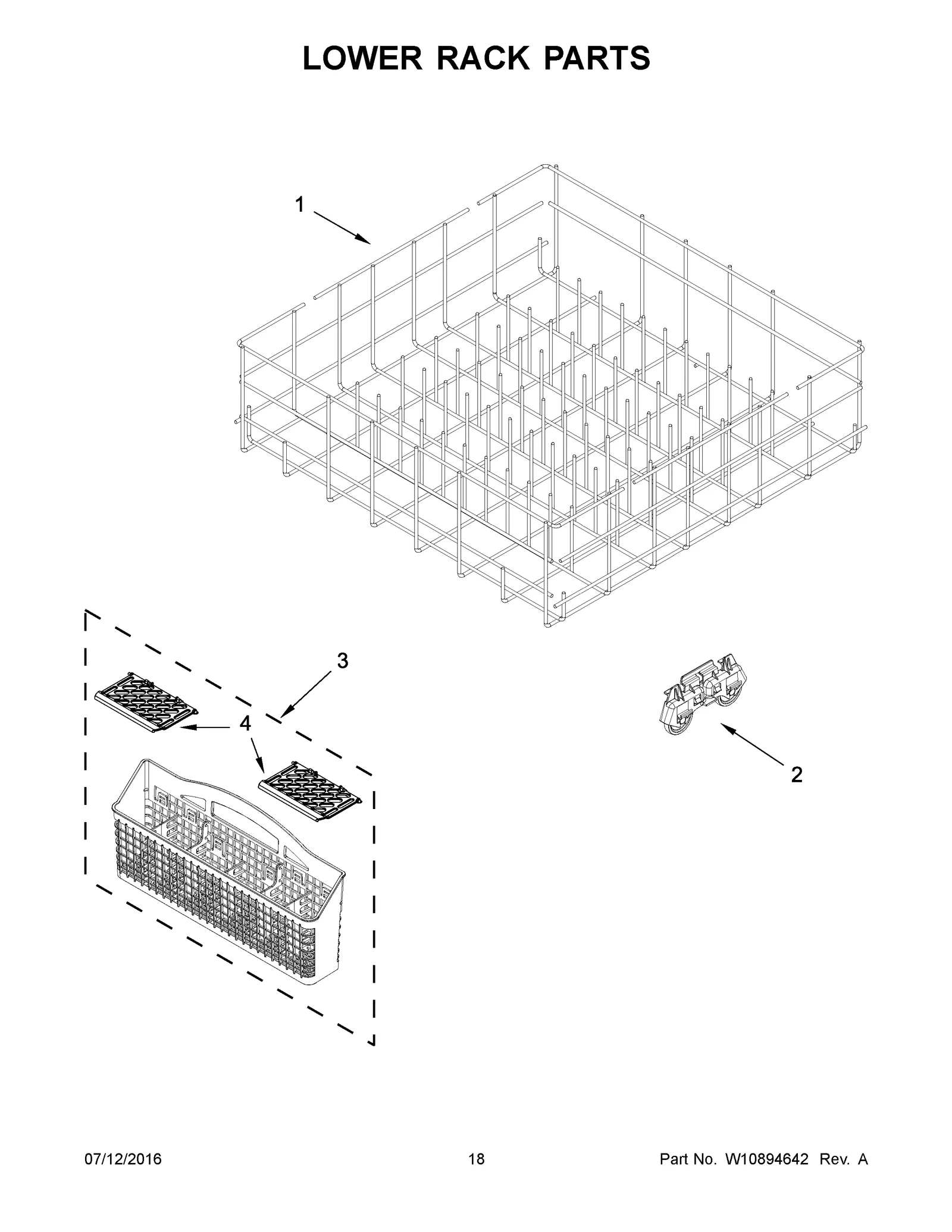 LOWER RACK PARTS

1

3

4

2

07/12/2016

18

Part No. W10894642 Rev. A