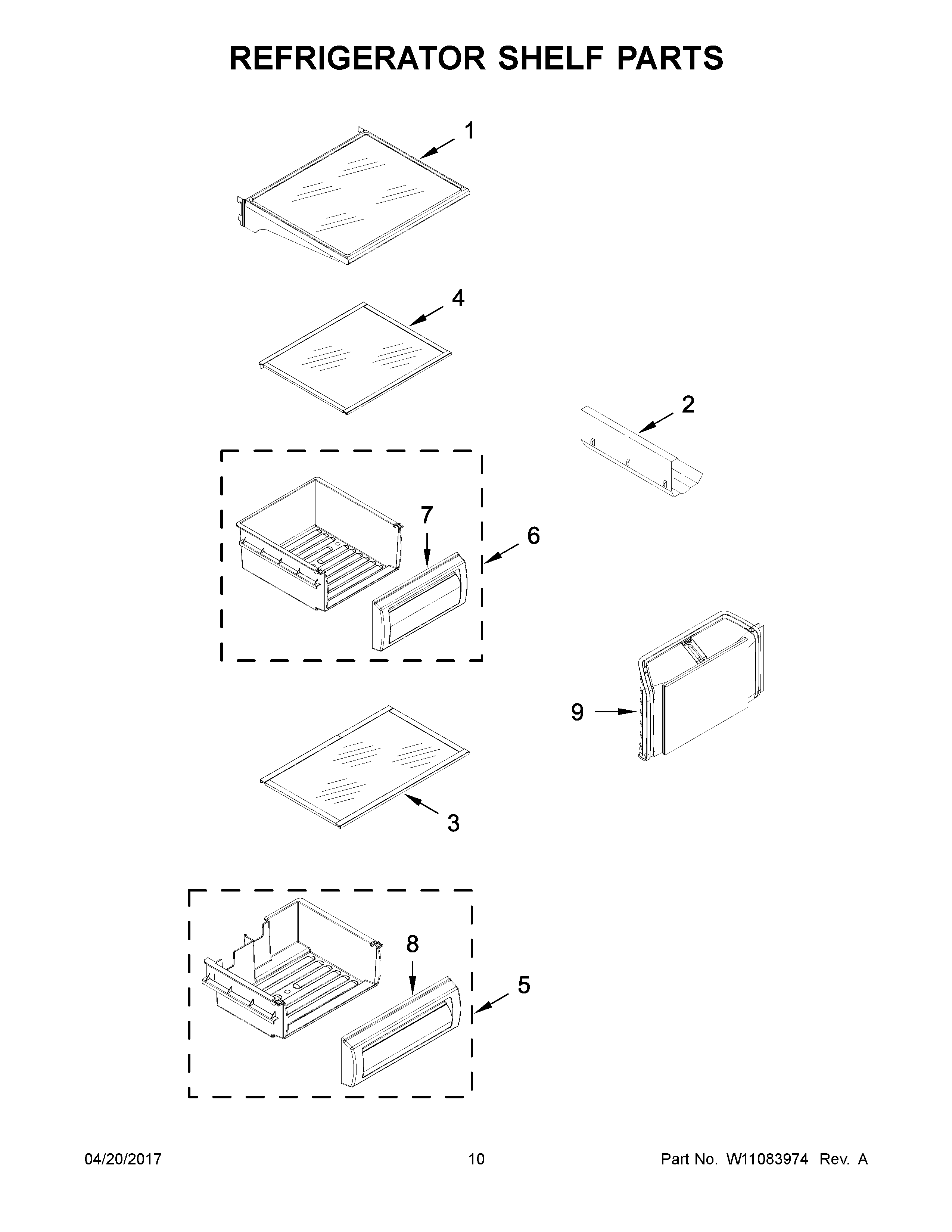 REFRIGERATOR SHELF PARTS

1

4

2

7

6

9

3

8

5

04/20/2017

10

Part No. W11083974 Rev. A