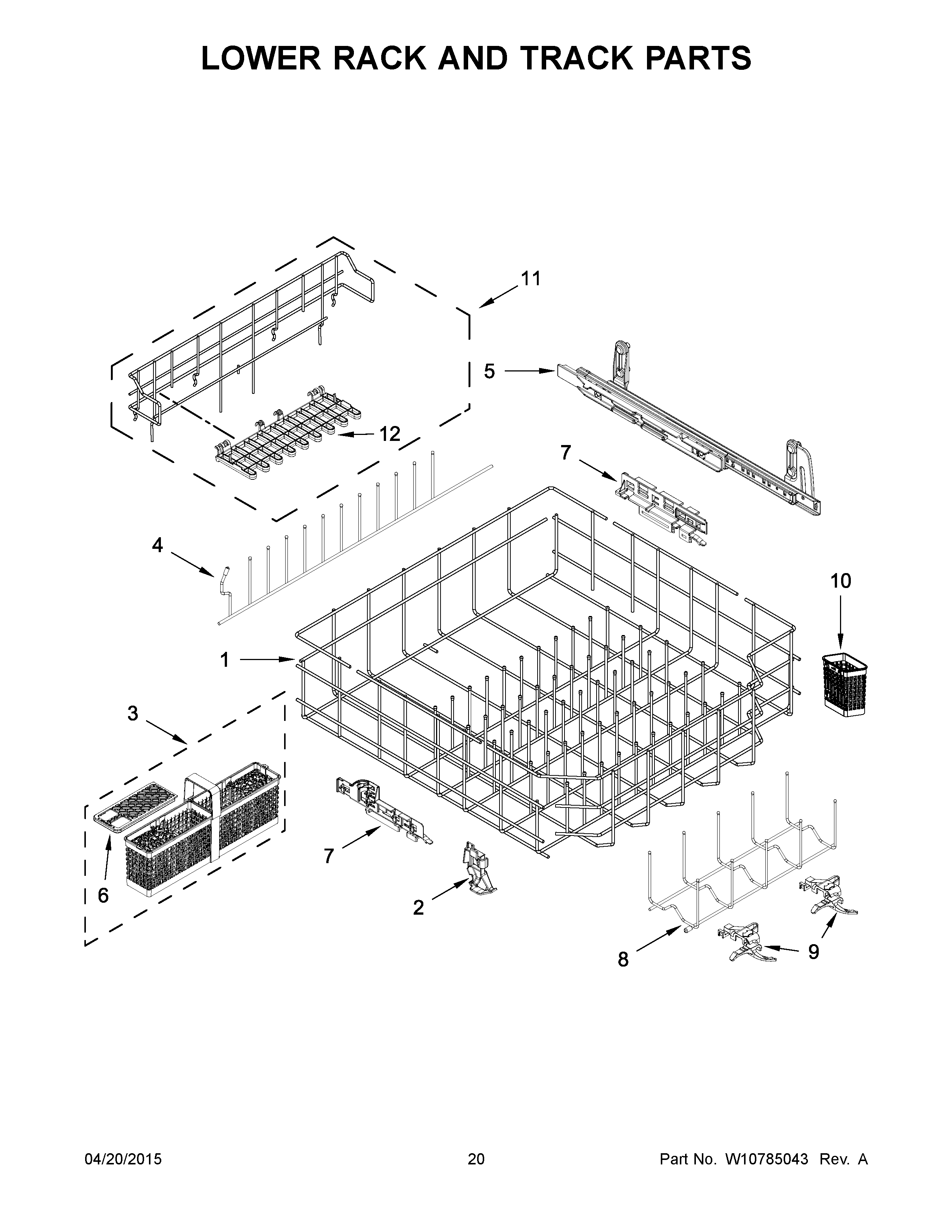 LOWER RACK AND TRACK PARTS

11

5

12

7

4

10

1

3

7

6

2

8

9

04/20/2015

20

Part No. W10785043 Rev. A