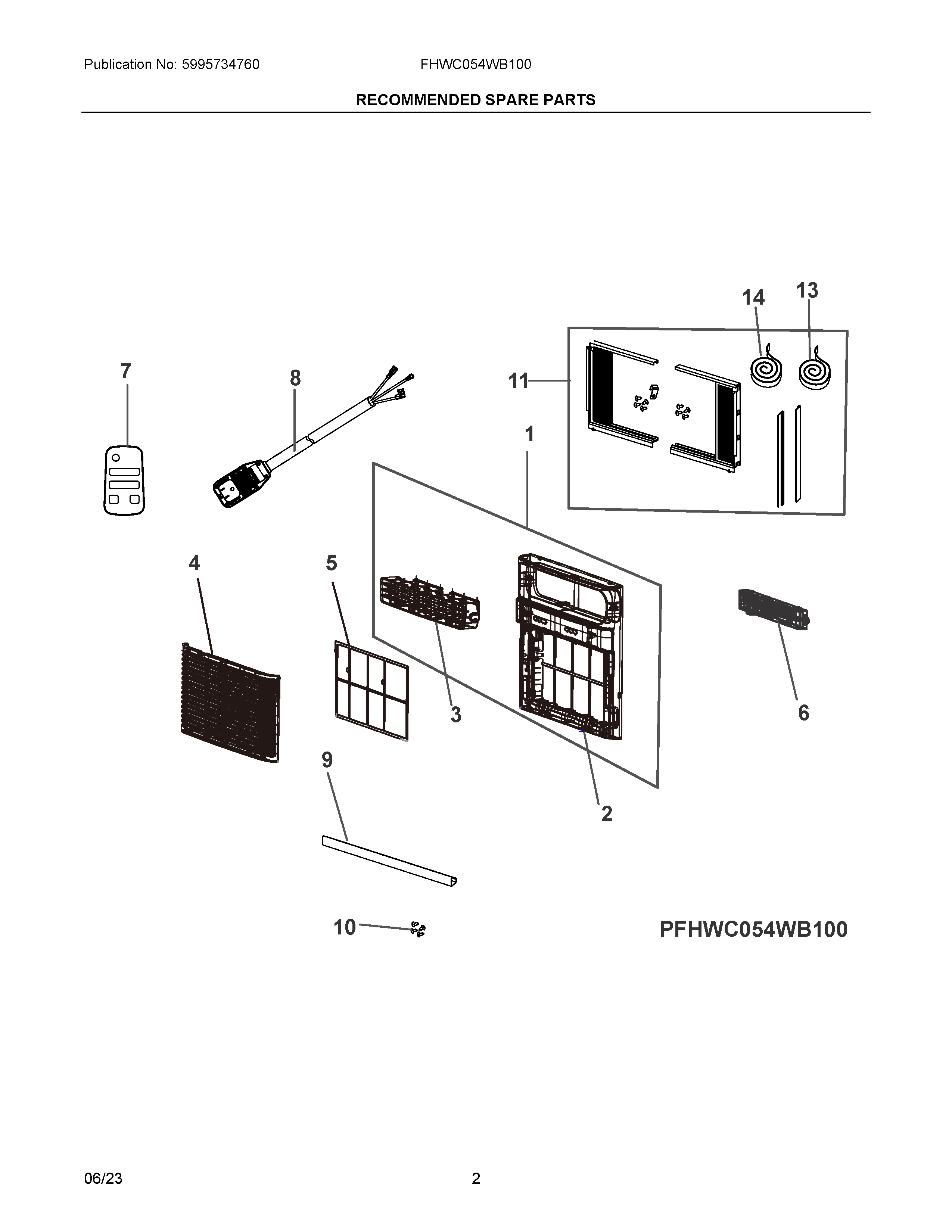 Publication No: 5995734760

FHWC054WB100

RECOMMENDED SPARE PARTS

14

13

7

8

11

1

4

5

3

6

9

2

10

PFHWC054WB100

06/23

2