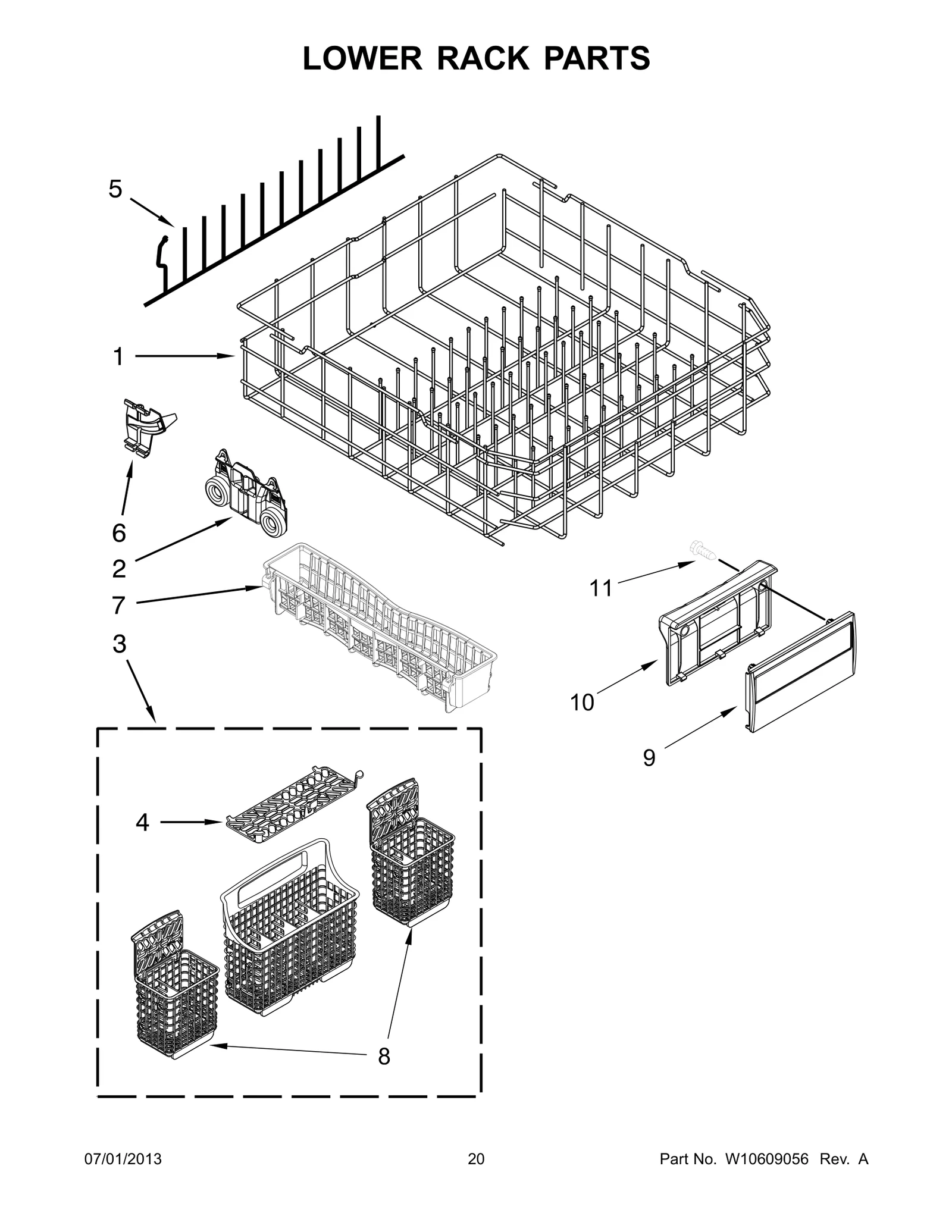 LOWER RACK PARTS

5

1

6

2

7

3

11

10

9

4

8

07/01/2013

20

Part No. W10609056 Rev. A