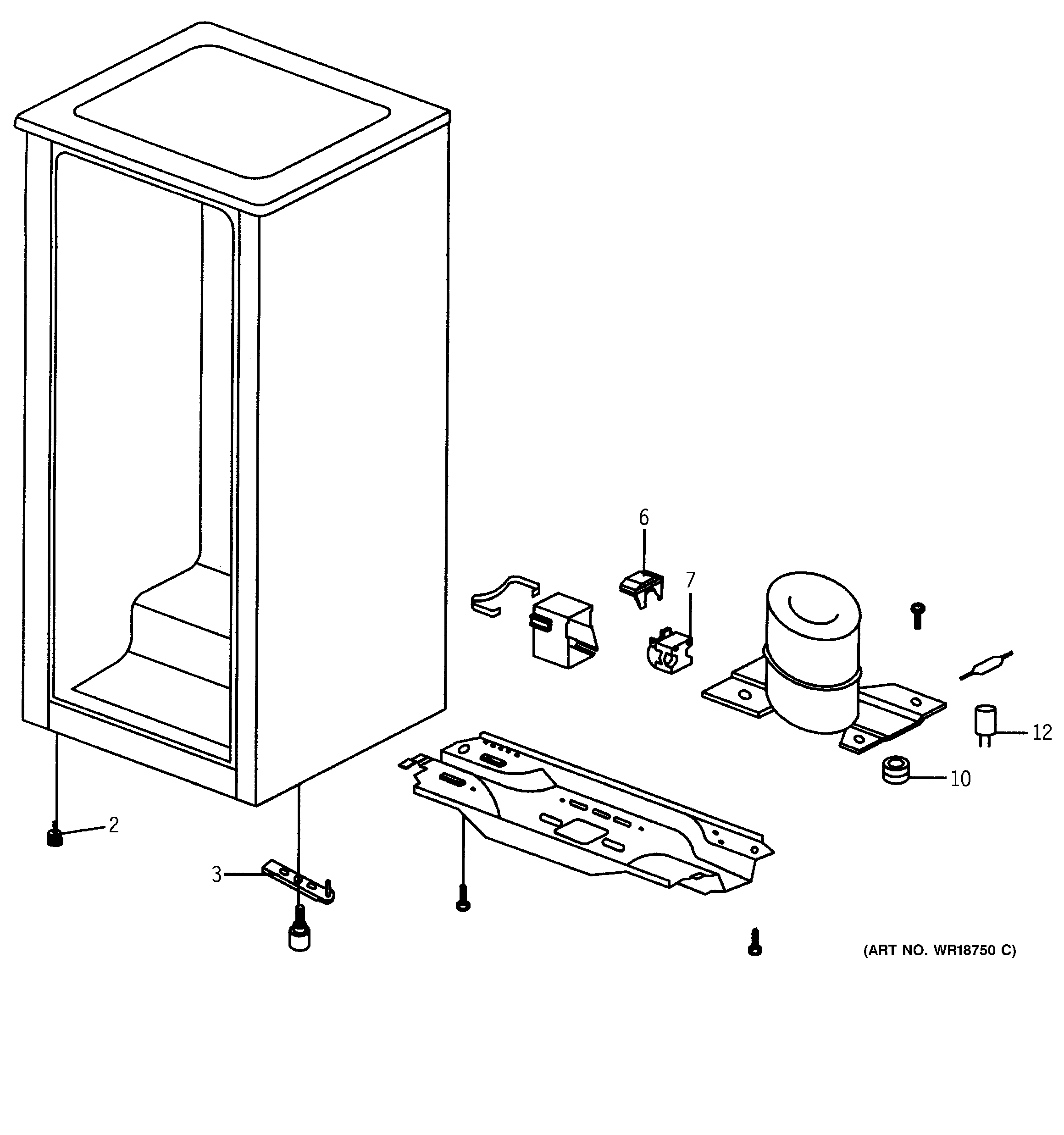 6

7

12

10

2

3

(ART NO. WR18750 C)