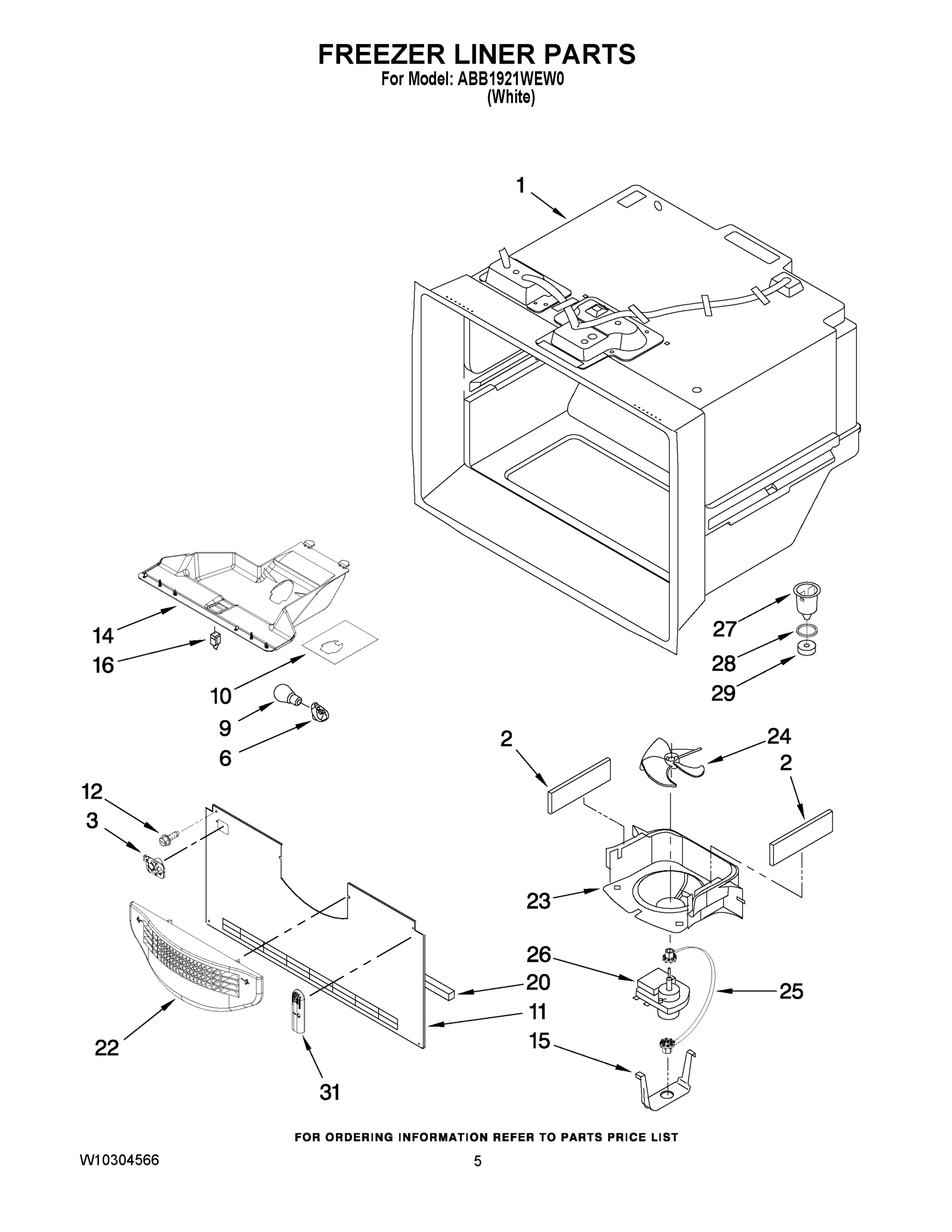 FREEZER LINER PARTS
For Model: ABB1921WEW0
(White)

1

14
16
10
9
6

27
28
29

2
24
2

12
3

23

26
20
25
11
22
15
31

FOR ORDERING INFORMATION REFER TO PARTS PRICE LIST

W10304566

5