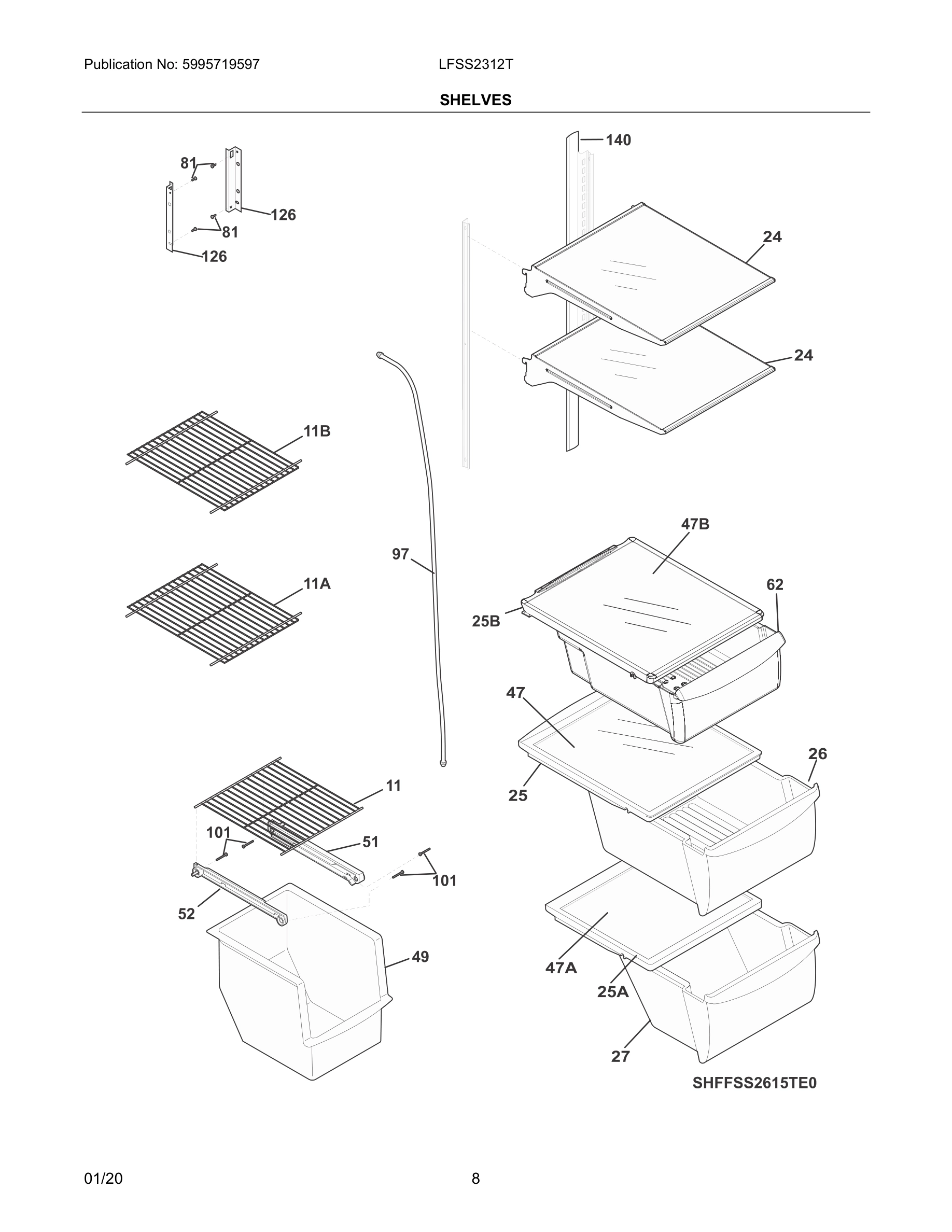 Publication No: 5995719597

LFSS2312T

SHELVES

81
126
81
126
140
24
24
11B
97
11A
47B
62
25B
47
26
25
11
101
51
101
52
49
47A
25A
27

SHFFSS2615TE0

01/20

8