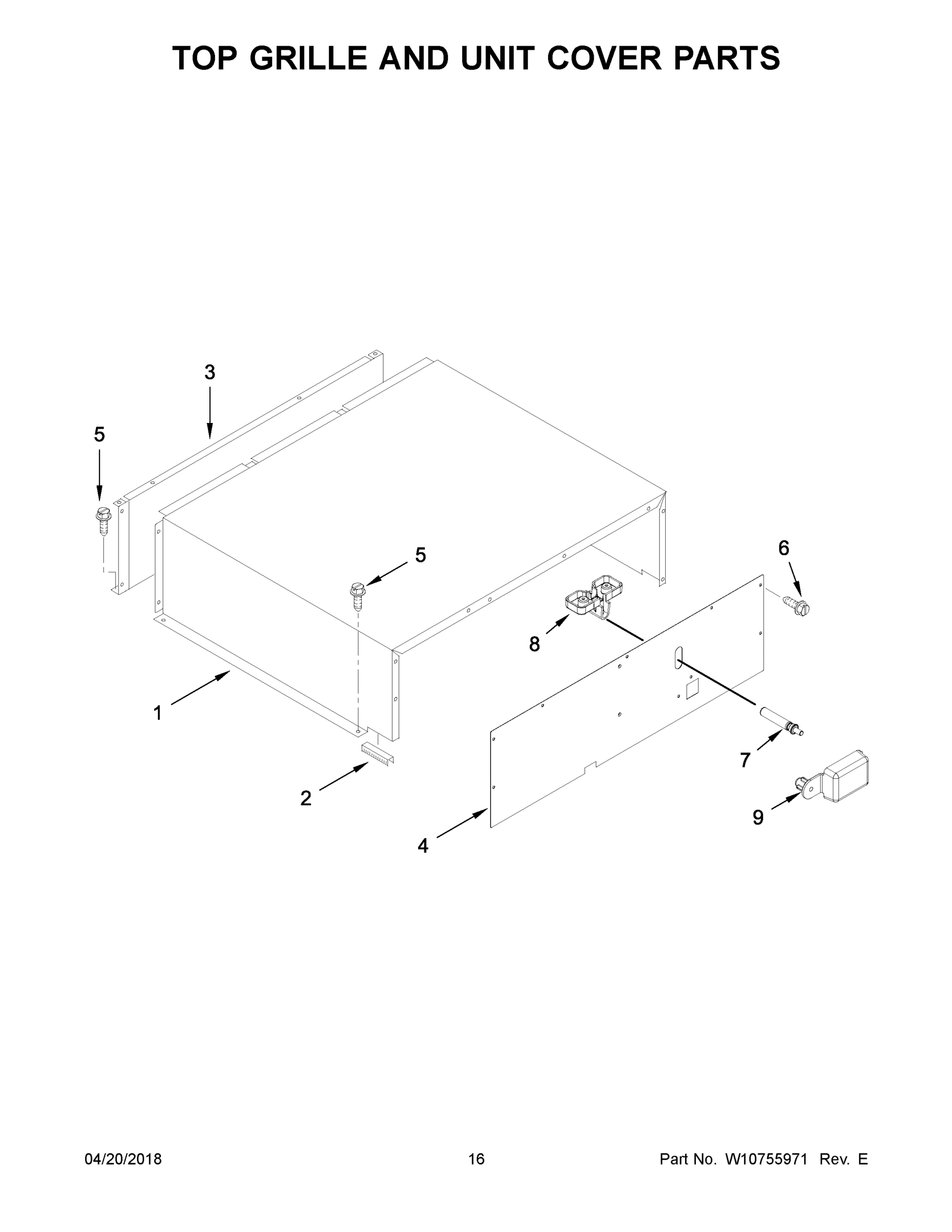 TOP GRILLE AND UNIT COVER PARTS

3

5

5

6

8

1

7

2

9

4

04/20/2018

16

Part No. W10755971 Rev. E