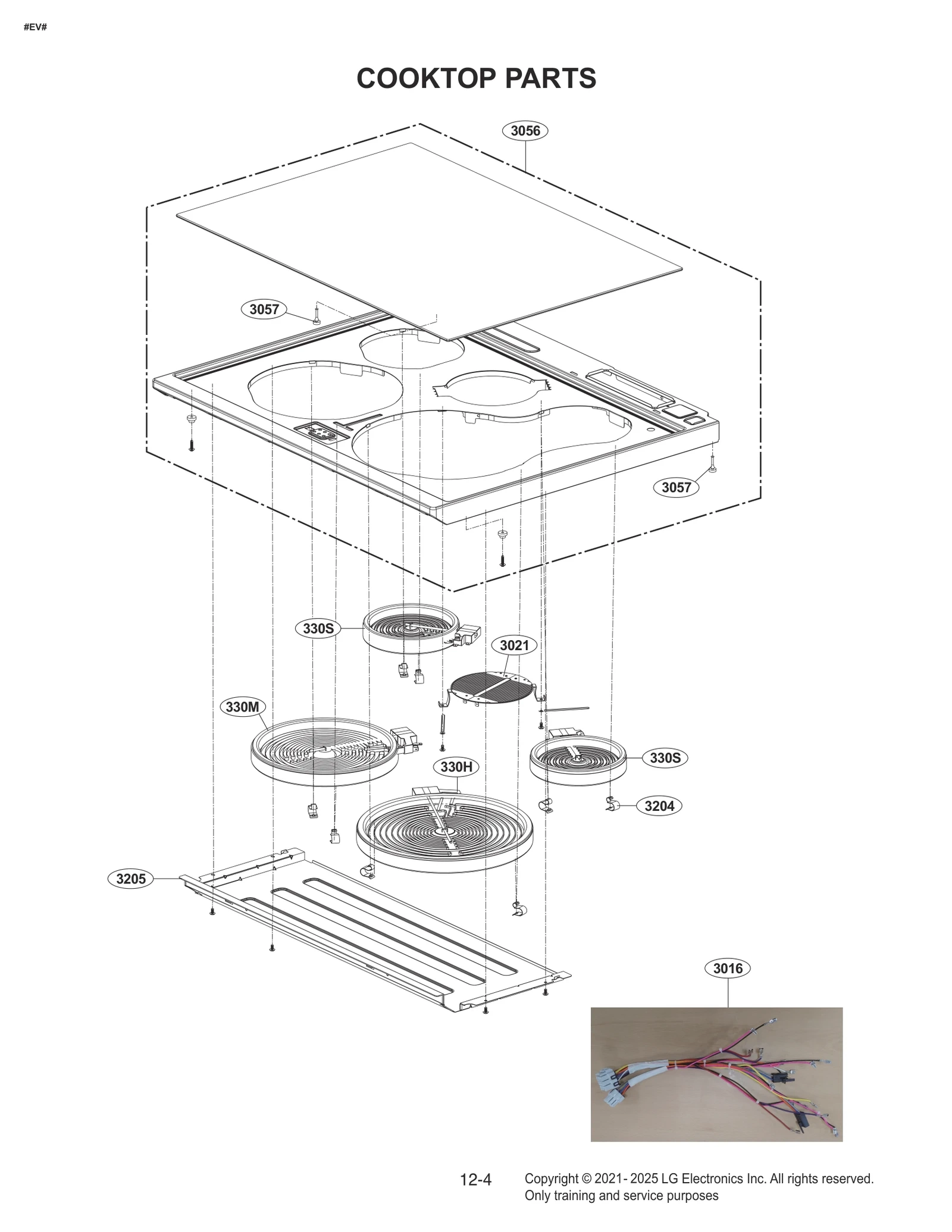 #EV#

COOKTOP PARTS

3056

3057

3057

330S

3021

330M

330S

330H

3204

3205

3016

12-4

Copyright © 2021- 2025 LG Electronics Inc. All rights reserved.
Only training and service purposes