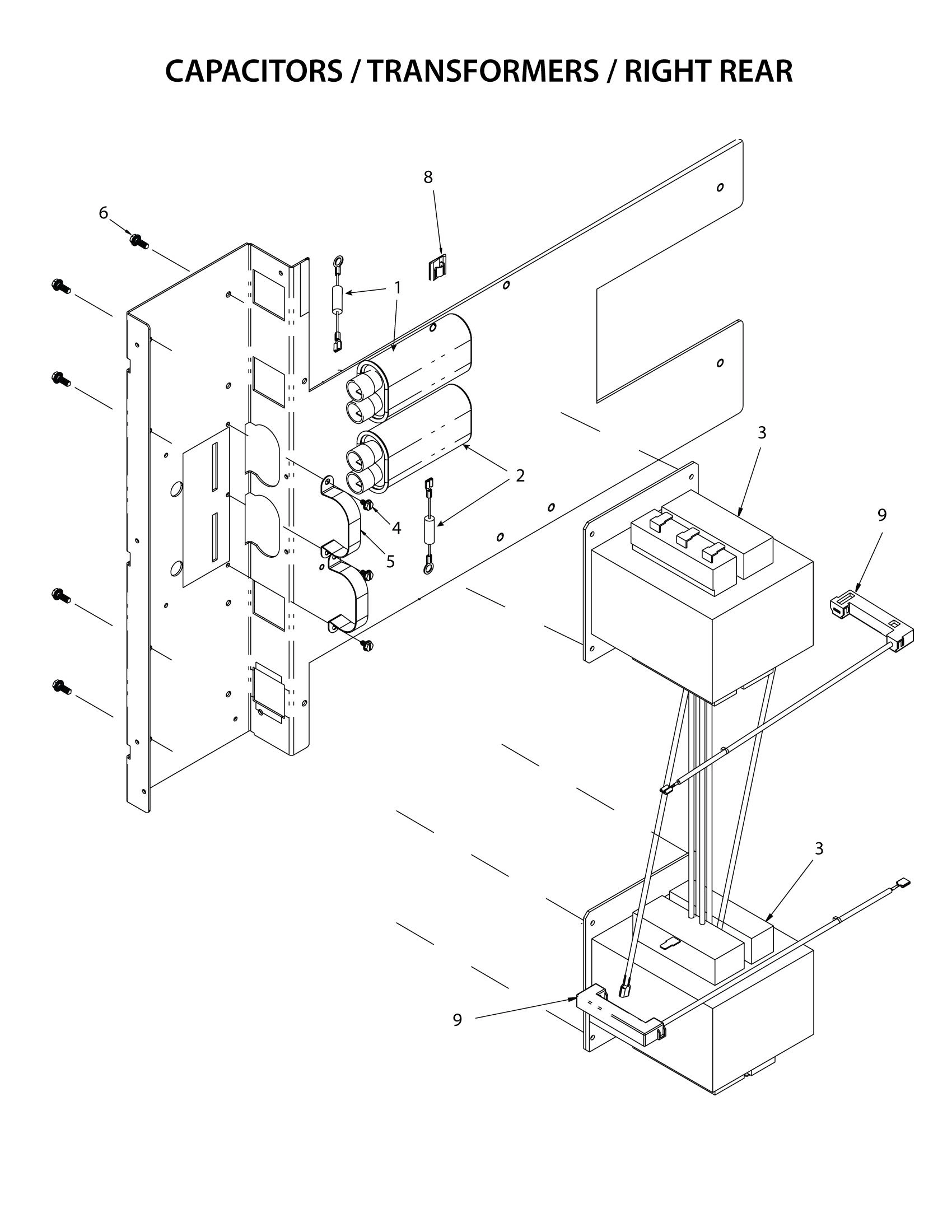 CAPACITORS / TRANSFORMERS / RIGHT REAR

8
6
1
3
2
9
4
5
3
9