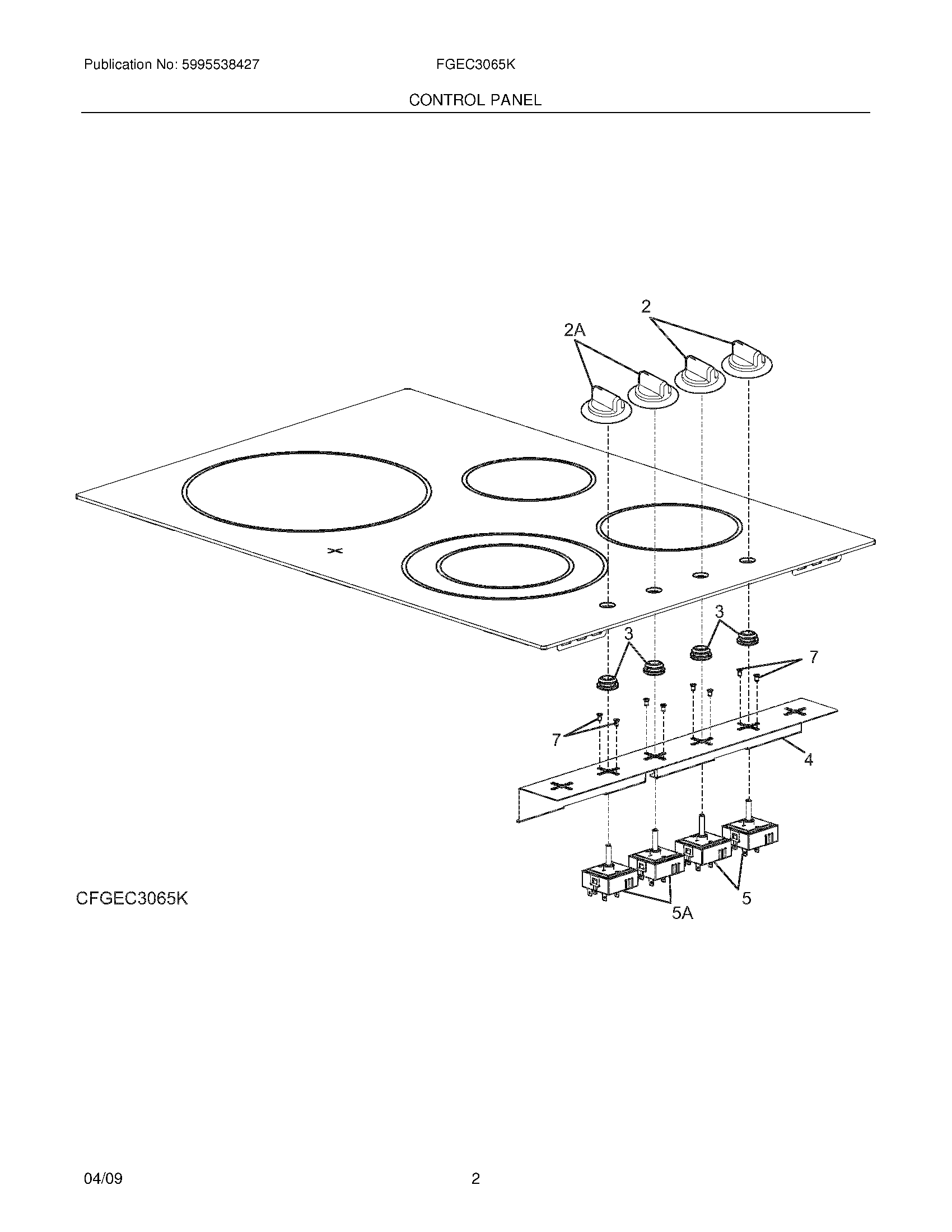 Publication No: 5995538427

FGEC3065K

CONTROL PANEL

2
2A
3
3
7
7
4
5
5A

CFGEC3065K

04/09

2