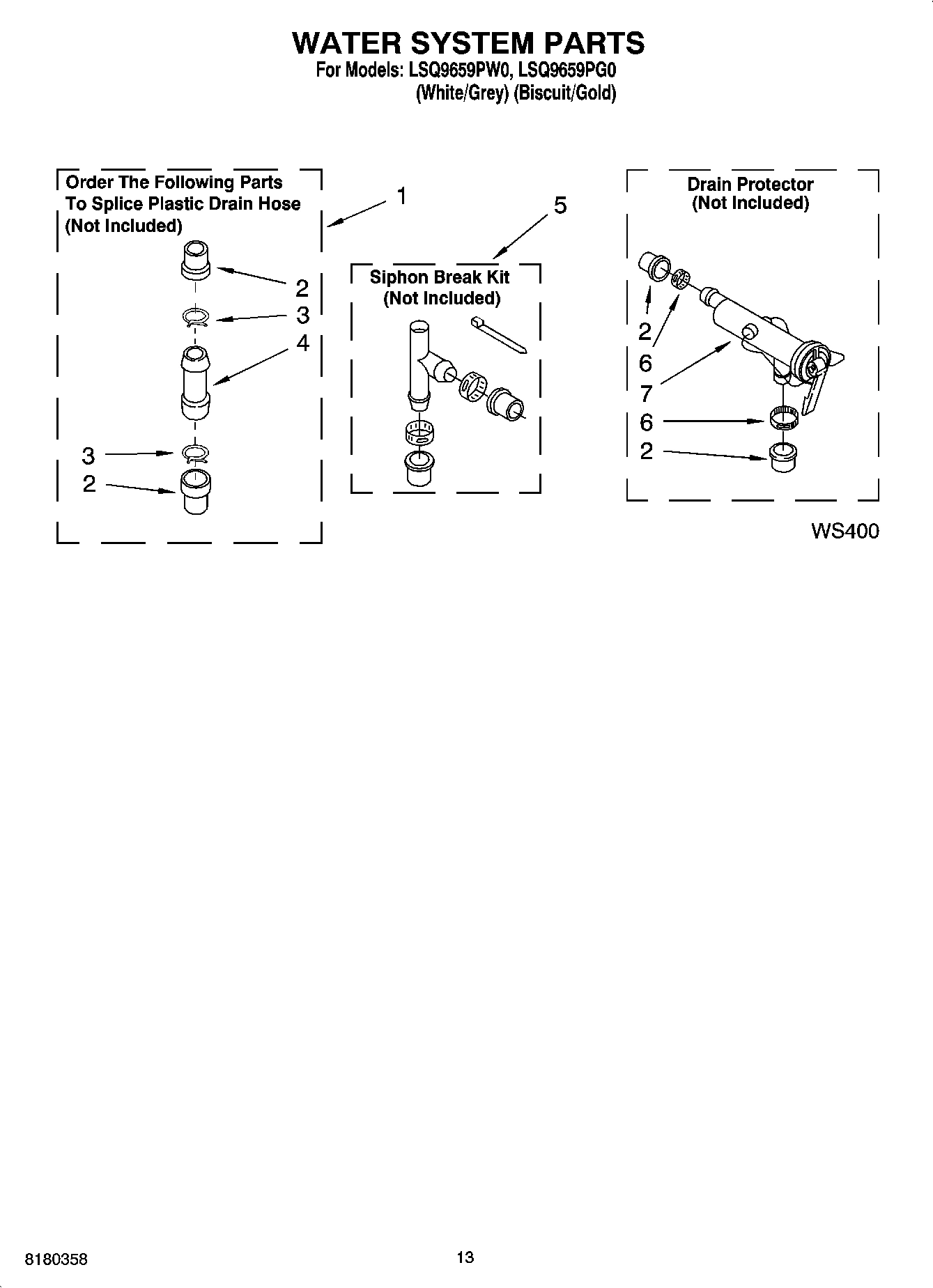 WATER SYSTEM PARTS
For Models: LSQ9659PW0, LSQ9659PG0
(White/Grey) (Biscuit/Gold)

Order The Following Parts To Splice Plastic Drain Hose (Not Included)

1

2

3

4

3

2

5

Siphon Break Kit (Not Included)

Drain Protector (Not Included)

2

6

7

6

2

WS400

8180358

13