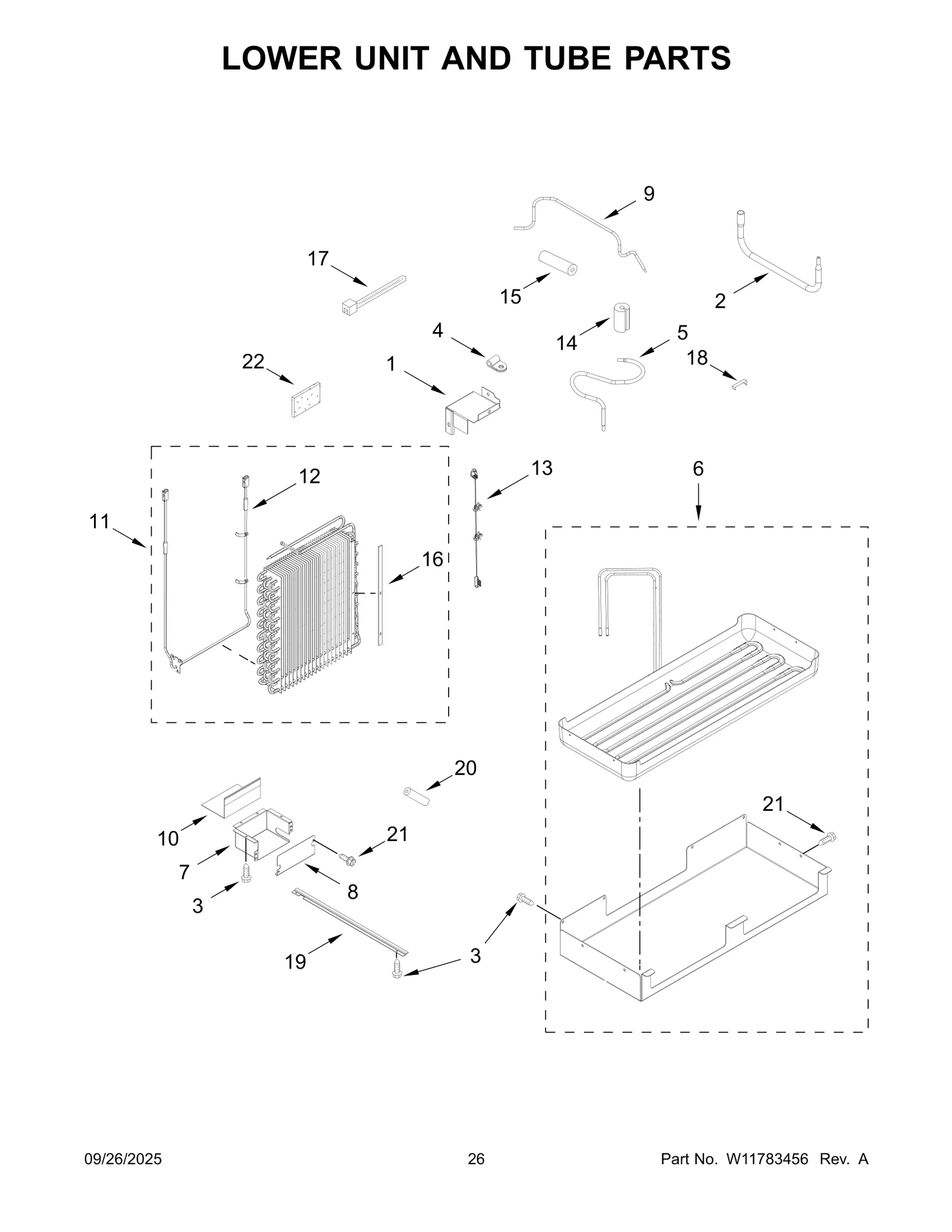 LOWER UNIT AND TUBE PARTS

9
17
15
2
4
14
5
22
1
18
12
13
6
11
16
20
21
10
21
7
8
3
3
19

09/26/2025 26 Part No. W11783456 Rev. A