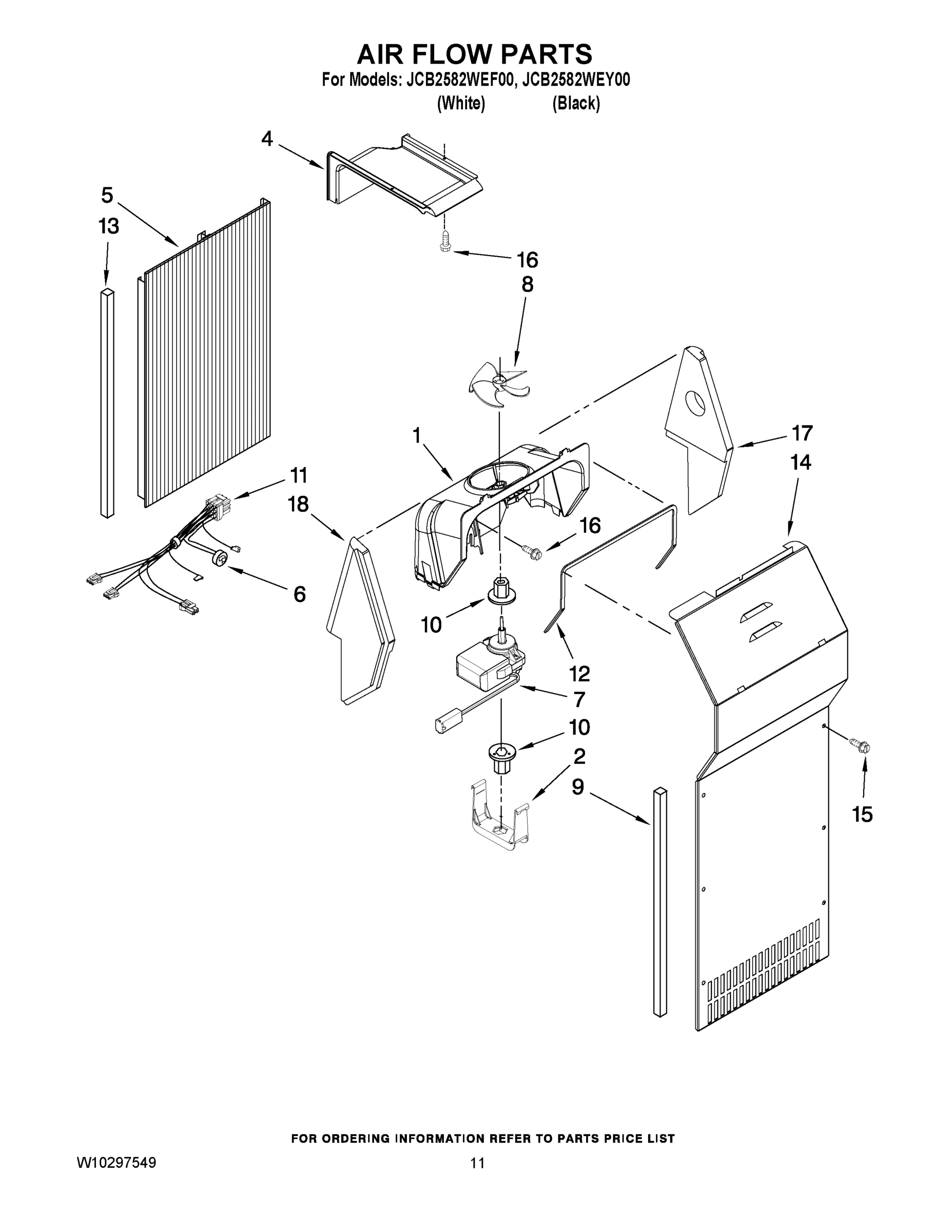 AIR FLOW PARTS
For Models: JCB2582WEF00, JCB2582WEY00
(White) (Black)

4
5
13
16
8
1
17
14
11
18
16
6
10
12
7
10
2
9
15

FOR ORDERING INFORMATION REFER TO PARTS PRICE LIST

W10297549

11