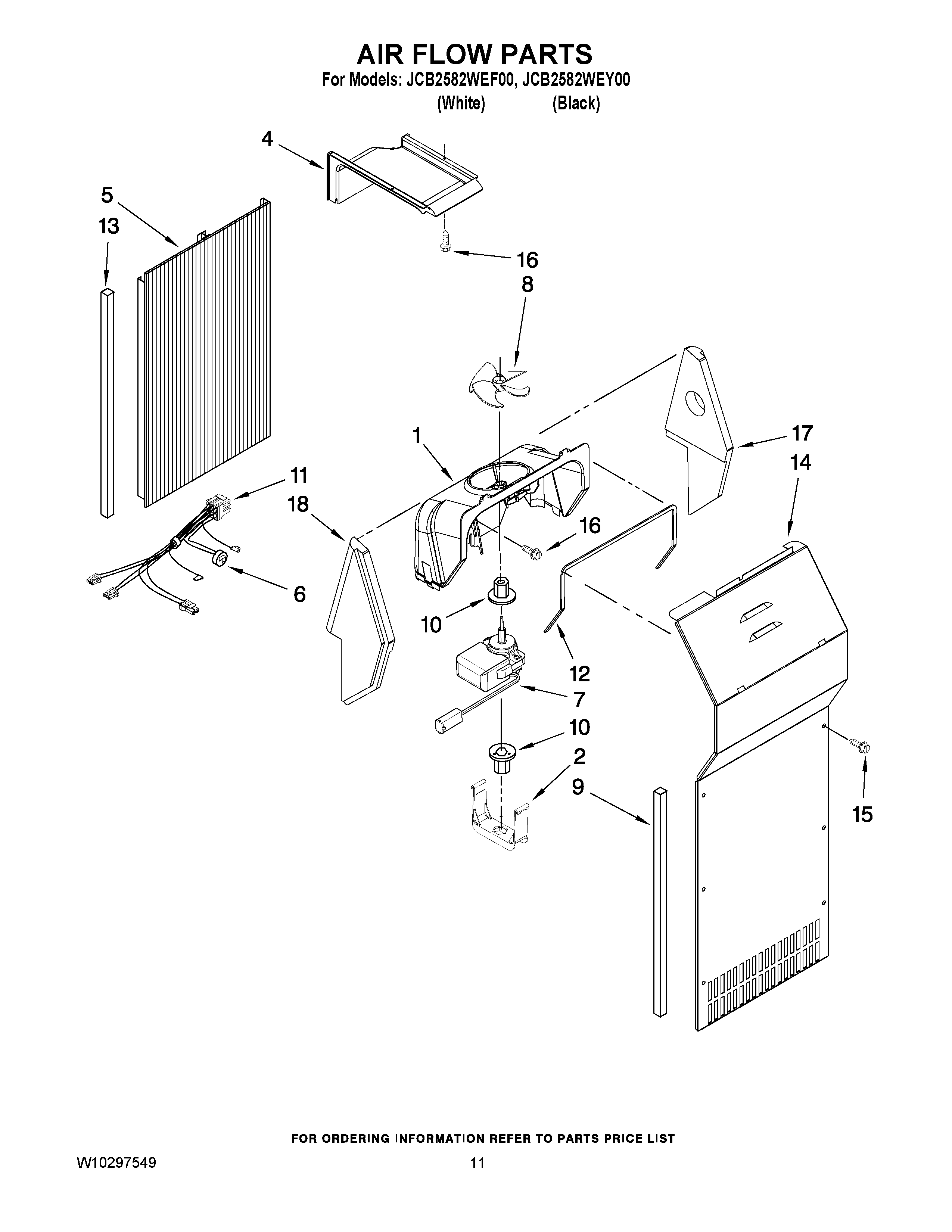 AIR FLOW PARTS
For Models: JCB2582WEF00, JCB2582WEY00
(White) (Black)

4
5
13
16
8
1
17
14
11
18
16
6
10
12
7
10
2
9
15

FOR ORDERING INFORMATION REFER TO PARTS PRICE LIST
W10297549
11