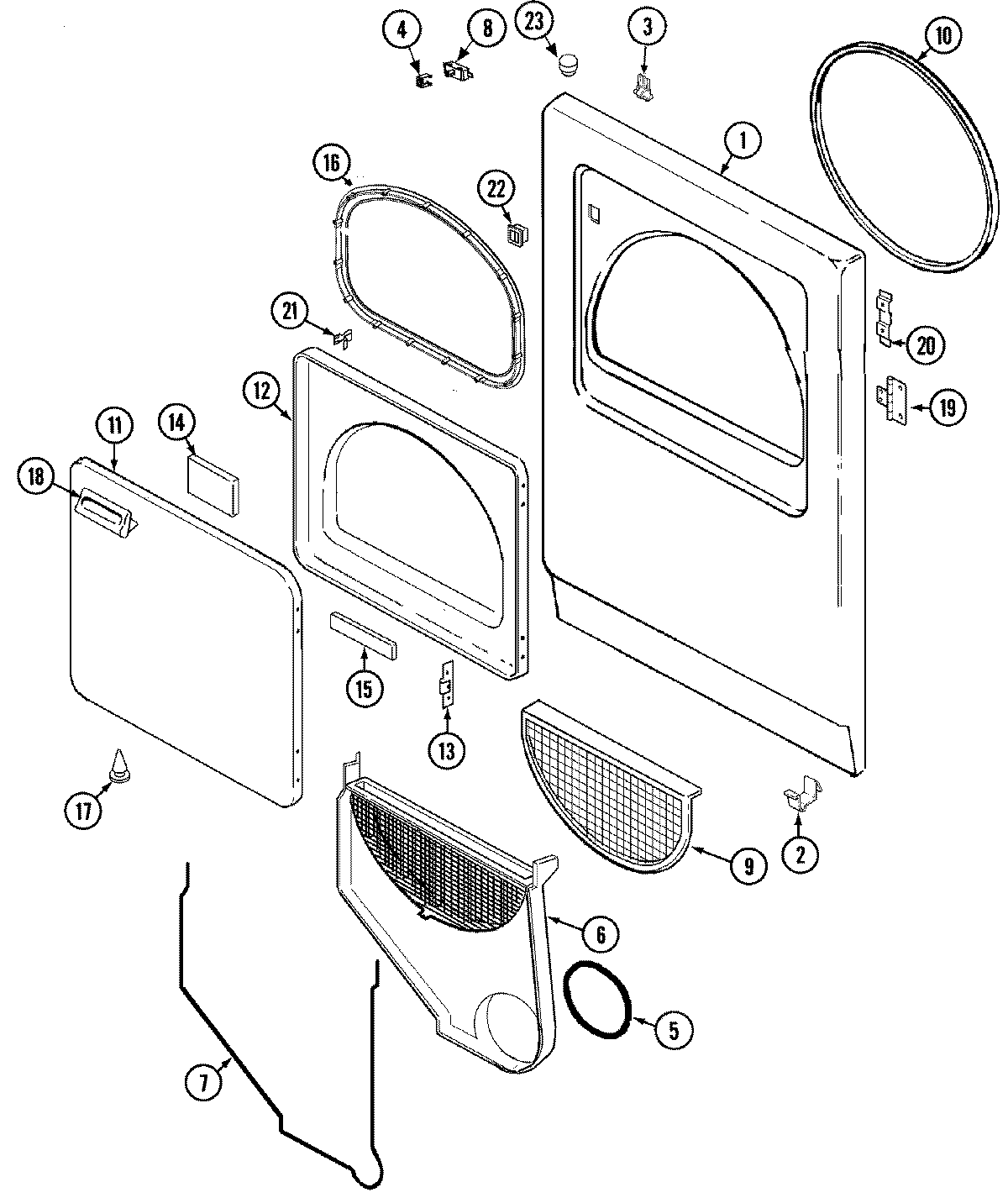 4
8
23
3
10
1
16
22
21
20
19
12
11
14
18
15
13
17
9
2
6
5
7