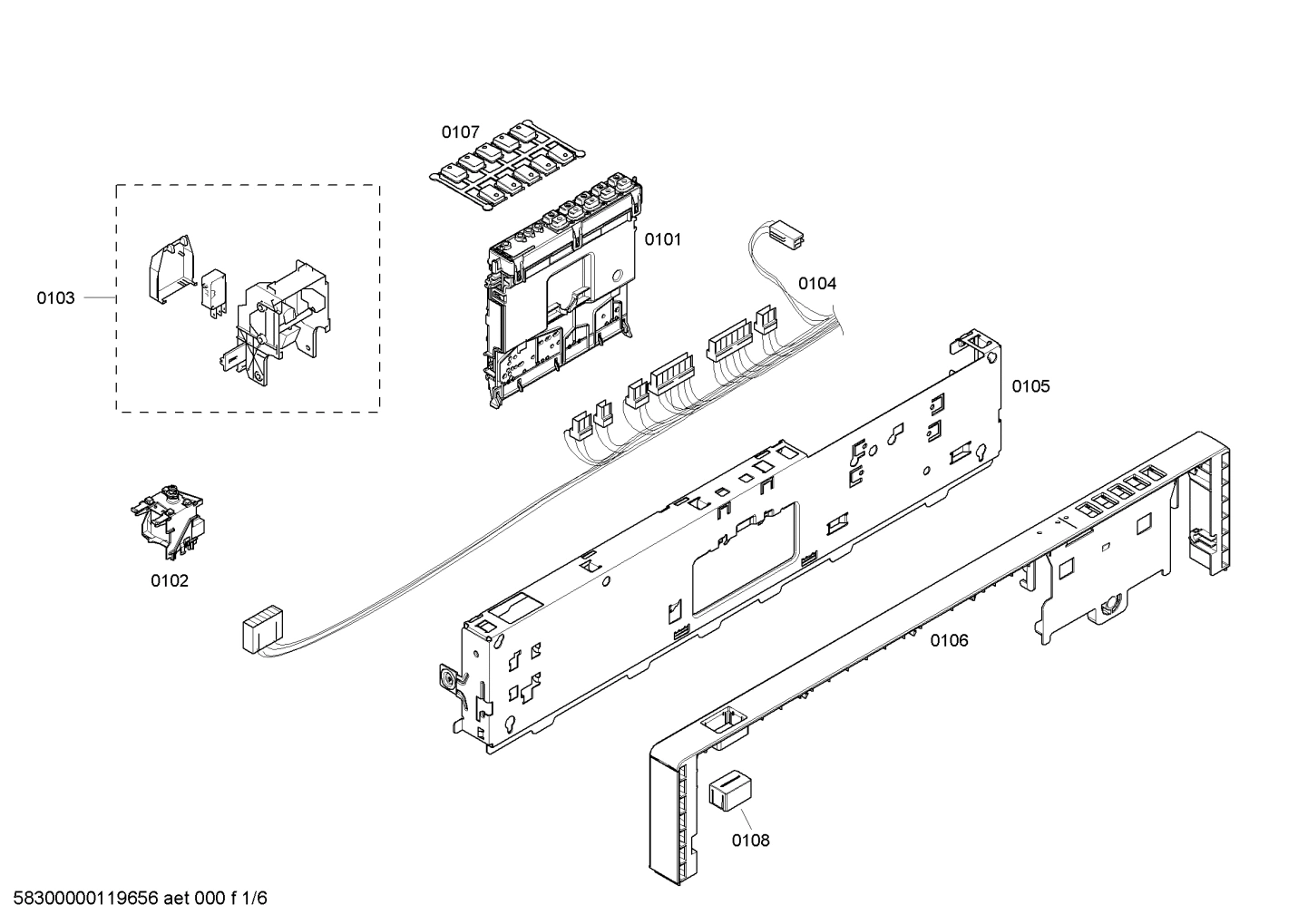 0107

0101

0103

0104

0105

0102

0106

0108

58300000119656 aet 000 f 1/6