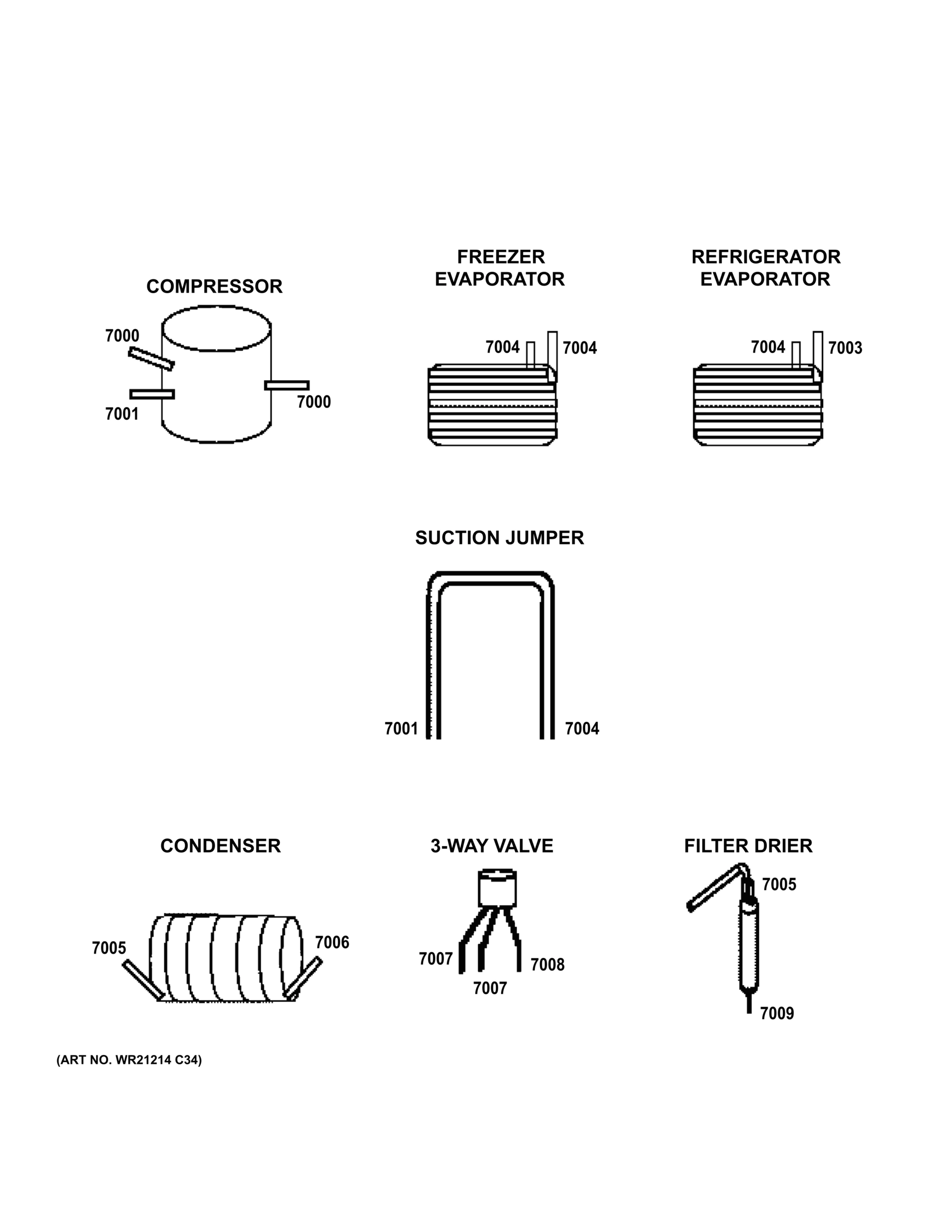 COMPRESSOR

7000
7001
7000

FREEZER EVAPORATOR

7004
7004

REFRIGERATOR EVAPORATOR

7004
7003

SUCTION JUMPER

7001
7004

CONDENSER

7005
7006

3-WAY VALVE

7007
7007
7008

FILTER DRIER

7005
7009

(ART NO. WR21214 C34)