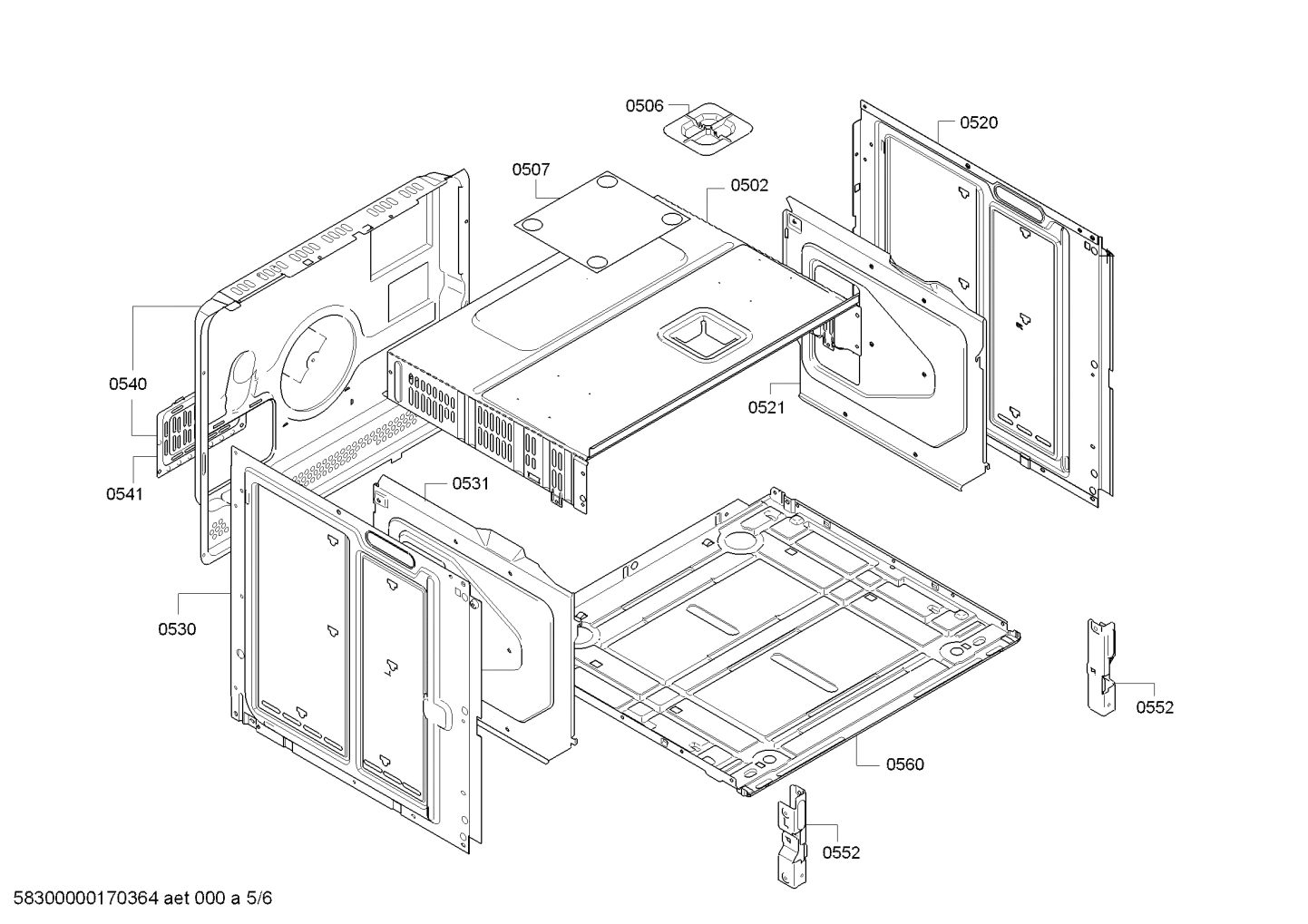 0506
0520
0507
0502
0540
0521
0541
0531
0530
0552
0560
0552
58300000170364 aet 000 a 5/6