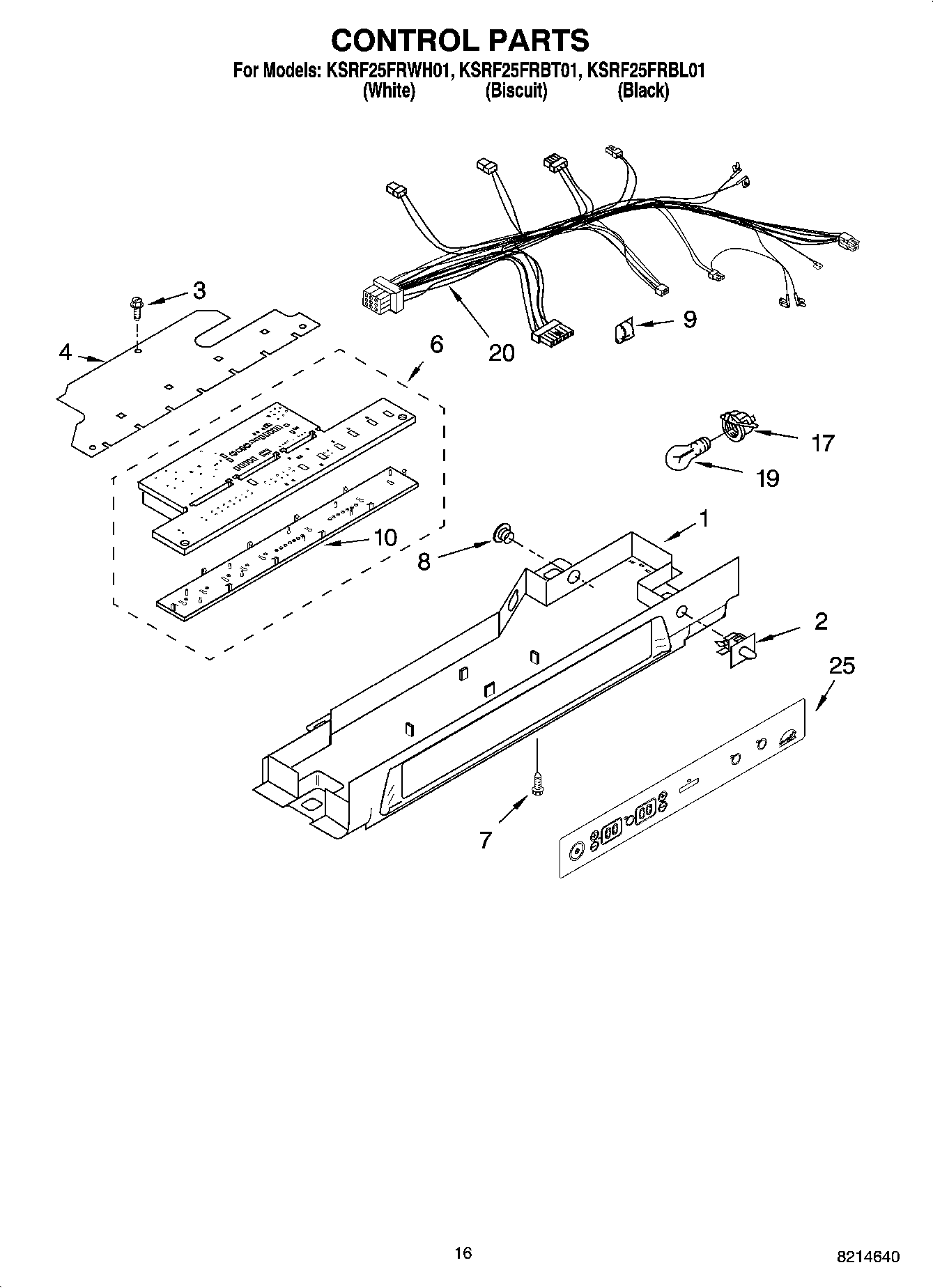 CONTROL PARTS
For Models: KSRF25FRWH01, KSRF25FRBT01, KSRF25FRBL01
(White) (Biscuit) (Black)

3
4
6
20
9
17
19
10
8
1
2
25
7

16
8214640