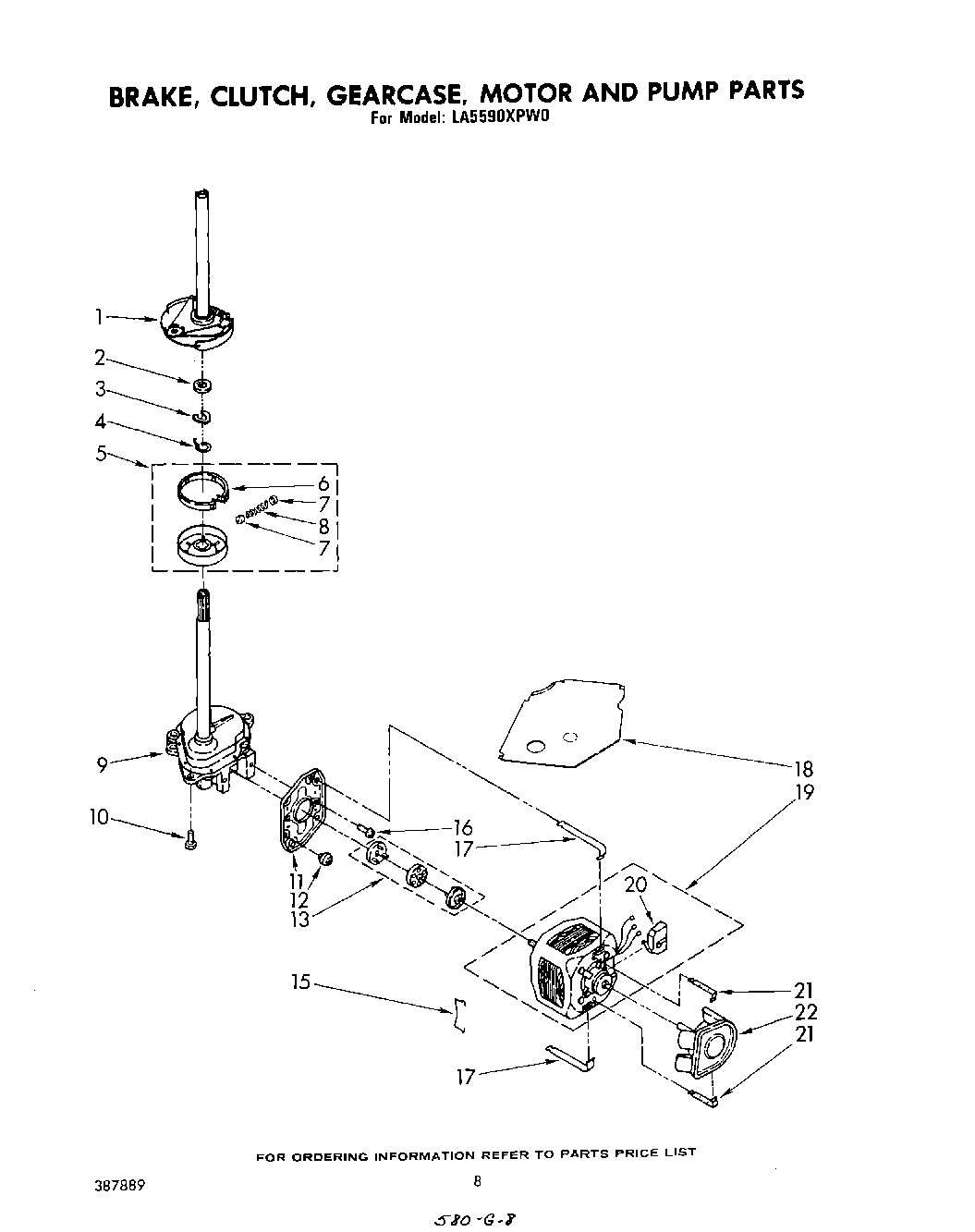 BRAKE, CLUTCH, GEARCASE, MOTOR AND PUMP PARTS
For Model: LA5590XPW0

1
2
3
4
5
6
7
8
7
9
10
11
12
13
16
17
18
19
20
15
21
22
21
17

FOR ORDERING INFORMATION REFER TO PARTS PRICE LIST

387889

8

580-G-8